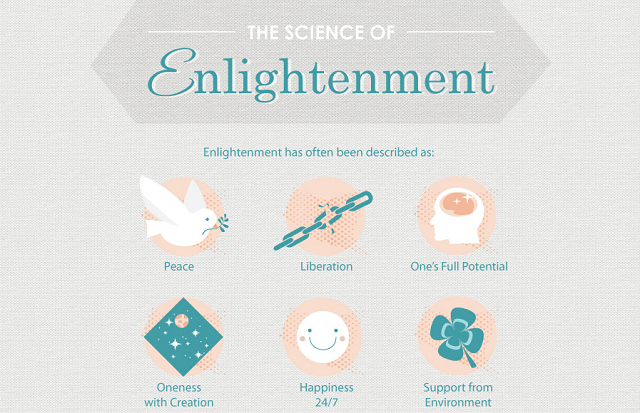 THE SCIENCE OF
Enlightenment

Enlightenment has often been described as:

Peace

Liberation

One's Full Potential

Oneness with Creation

Happiness 24/7

Support from Environment