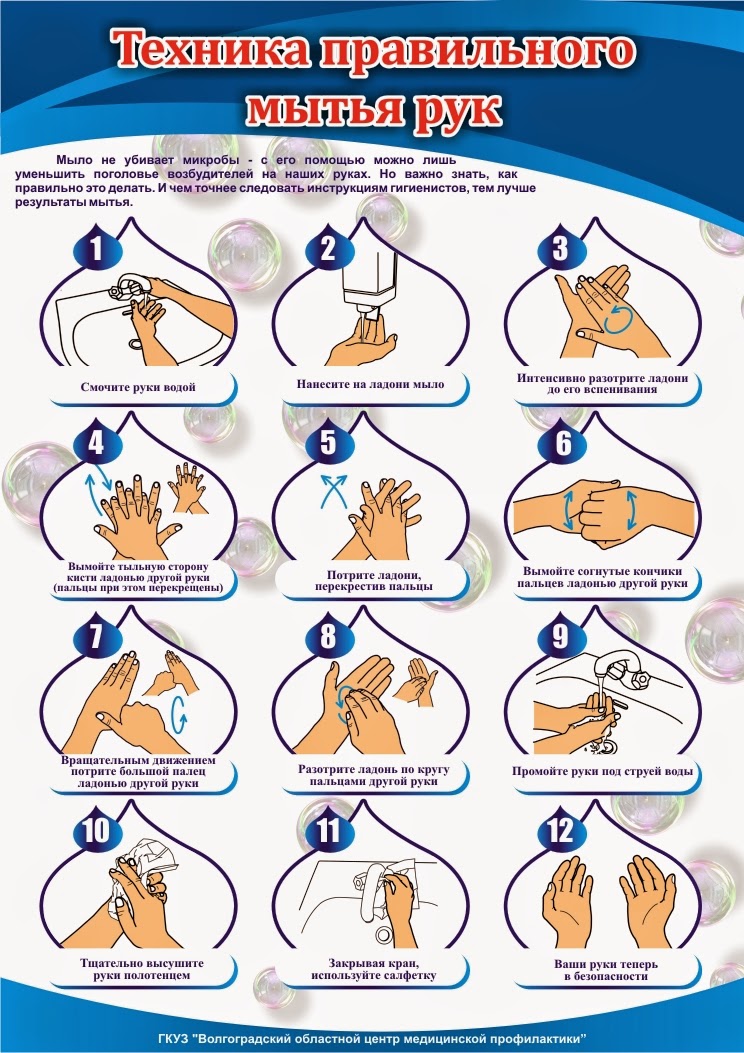 Техника правильного мытья рук

Мыло не убивает микробы - с его помощью можно лишь уменьшить поголовье возбудителей на наших руках. Но важно знать, как правильно это делать. И чем точнее следовать инструкциям гигиенистов, тем лучше результаты мытья.

1
Смочите руки водой

2
Нанесите на ладони мыло

3
Интенсивно разотрите ладони до его вспенивания

4
Вымойте тыльную сторону кисти ладонью другой руки (пальцы при этом перекрещены)

5
Потрите ладони, перекрестив пальцы

6
Вымойте согнутые кончики пальцев ладонью другой руки

7
Вращательным движением потрите большой палец ладонью другой руки

8
Разотрите ладонь по кругу пальцами другой руки

9
Промойте руки под струей воды

10
Тщательно высушите руки полотенцем

11
Закрывая кран, используйте салфетку

12
Ваши руки теперь в безопасности

ГКУЗ "Волгоградский областной центр медицинской профилактики"