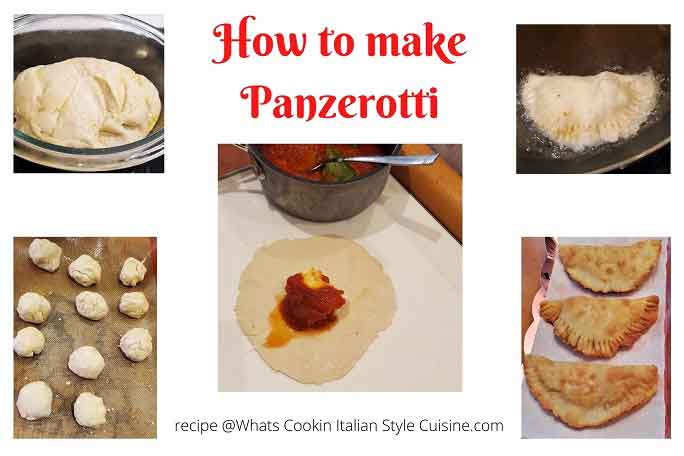 How to make Panzerotti

recipe @Whats Cookin Italian Style Cuisine.com