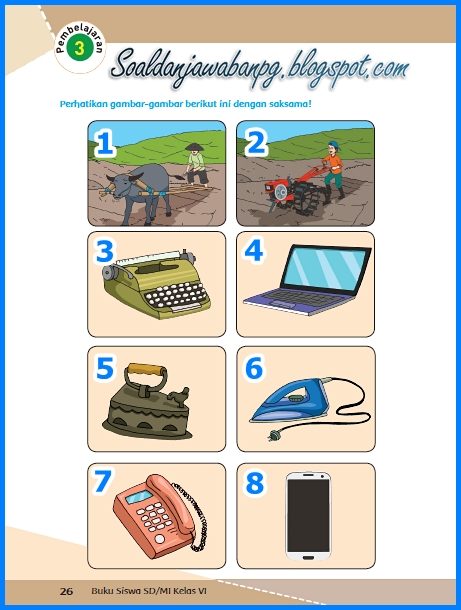 Pembelajaran
3

Soaldanjawabanpg.blogspot.com

Perhatikan gambar-gambar berikut ini dengan saksama!

1

2

3

4

5

6

7

8

26 Buku Siswa SD/MI Kelas VI