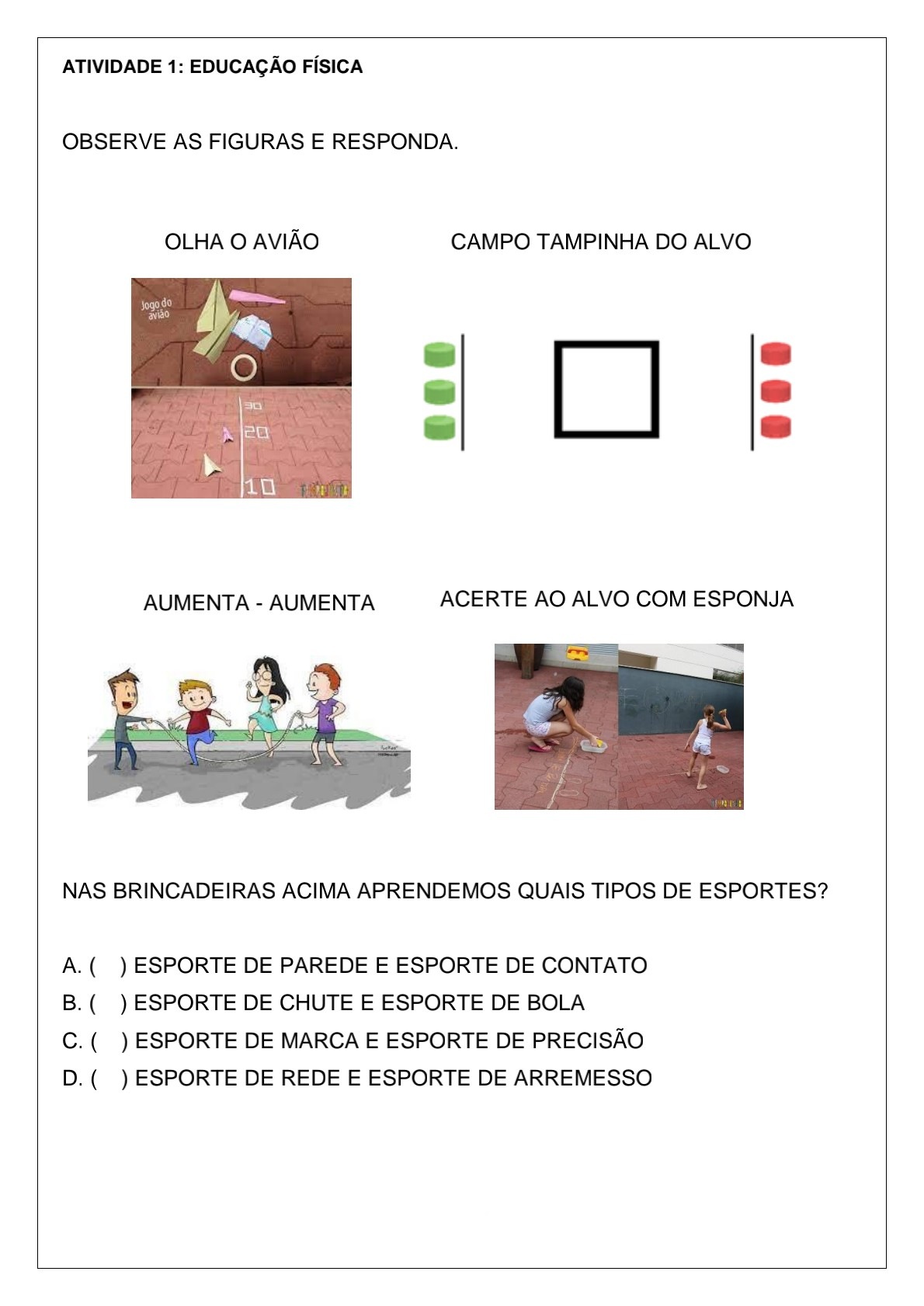 ATIVIDADE 1: EDUCAÇÃO FÍSICA

OBSERVE AS FIGURAS E RESPONDA.

OLHA O AVIÃO

Jogo do avião

30
20
10

CAMPO TAMPINHA DO ALVO

AUMENTA - AUMENTA

ACERTE AO ALVO COM ESPONJA

NAS BRINCADEIRAS ACIMA APRENDEMOS QUAIS TIPOS DE ESPORTES?

A. (    ) ESPORTE DE PAREDE E ESPORTE DE CONTATO
B. (    ) ESPORTE DE CHUTE E ESPORTE DE BOLA
C. (    ) ESPORTE DE MARCA E ESPORTE DE PRECISÃO
D. (    ) ESPORTE DE REDE E ESPORTE DE ARREMESSO