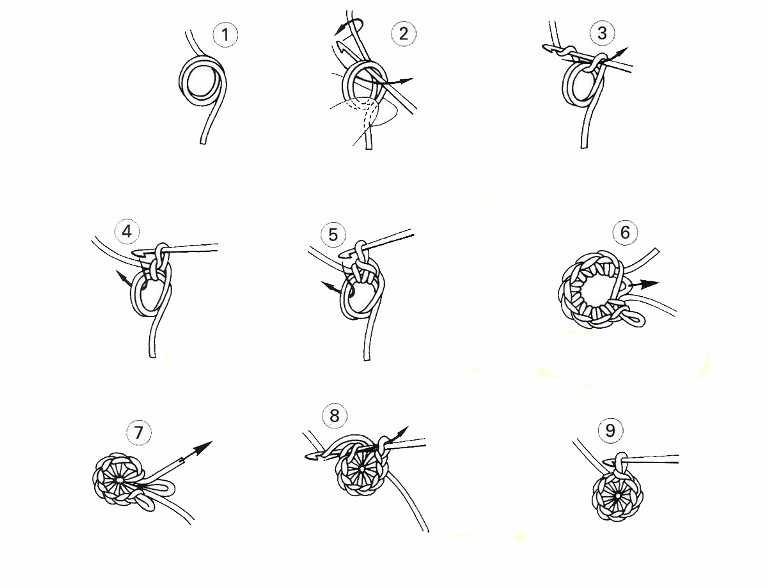 1
2
3
4
5
6
7
8
9