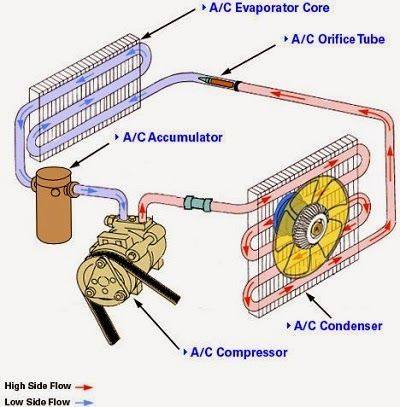 A/C Evaporator Core

A/C Orifice Tube

A/C Accumulator

A/C Condenser

A/C Compressor

High Side Flow

Low Side Flow