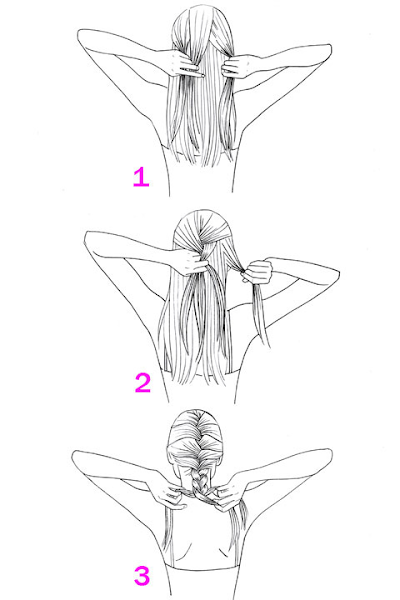 1

2

3