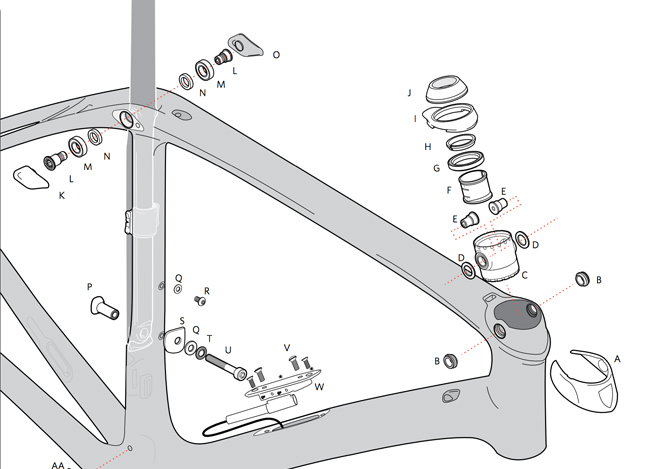 O
L
M
N
J
I
H
G
F
E
E
D
D
C
B
B
A
N
M
L
K
P
Q
R
S
Q
T
U
V
W
AA