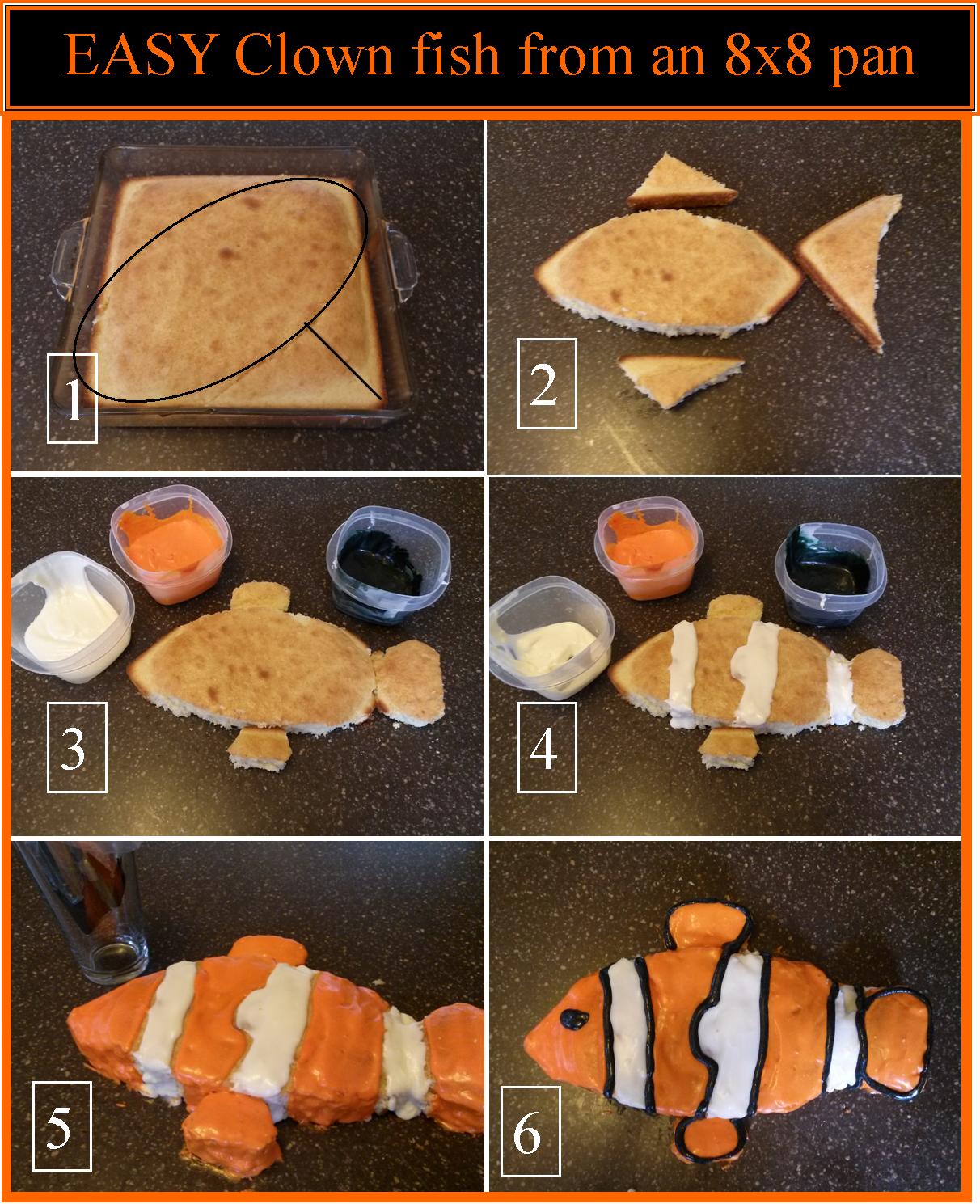 EASY Clown fish from an 8x8 pan

1

2

3

4

5

6