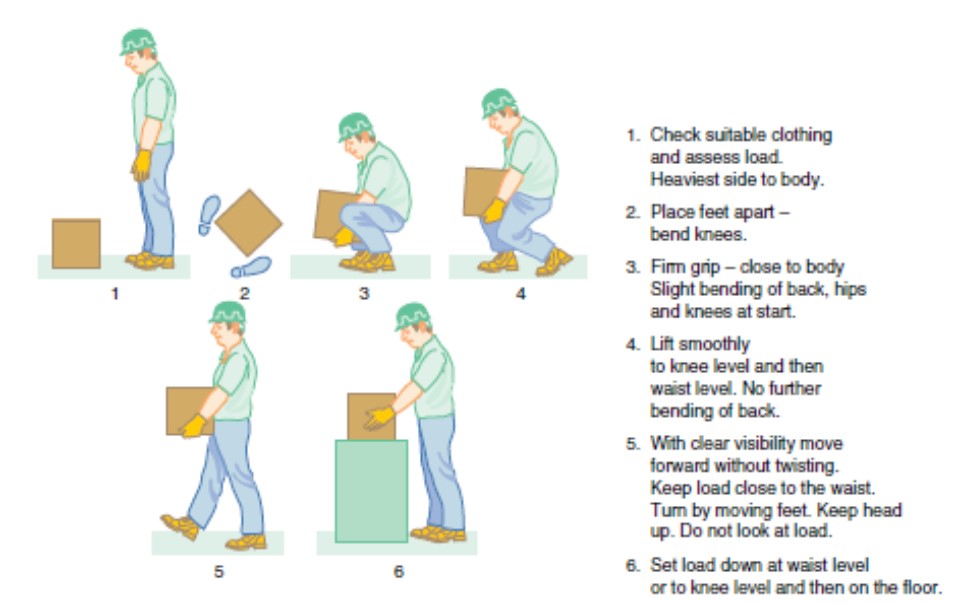 1

2

3

4

5

6

1. Check suitable clothing and assess load. Heaviest side to body.

2. Place feet apart – bend knees.

3. Firm grip – close to body Slight bending of back, hips and knees at start.

4. Lift smoothly to knee level and then waist level. No further bending of back.

5. With clear visibility move forward without twisting. Keep load close to the waist. Turn by moving feet. Keep head up. Do not look at load.

6. Set load down at waist level or to knee level and then on the floor.