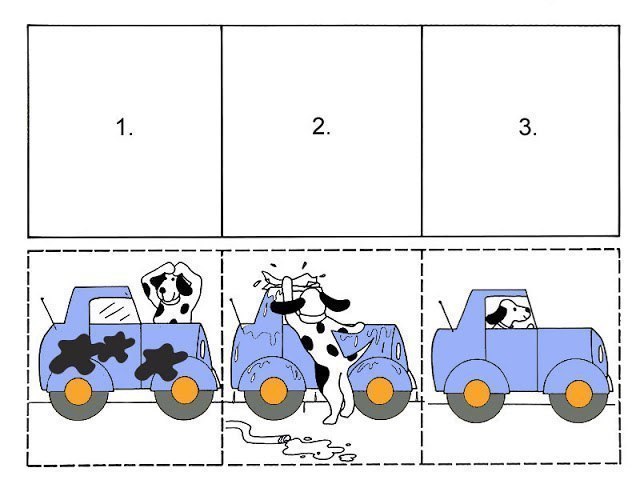 1.

2.

3.