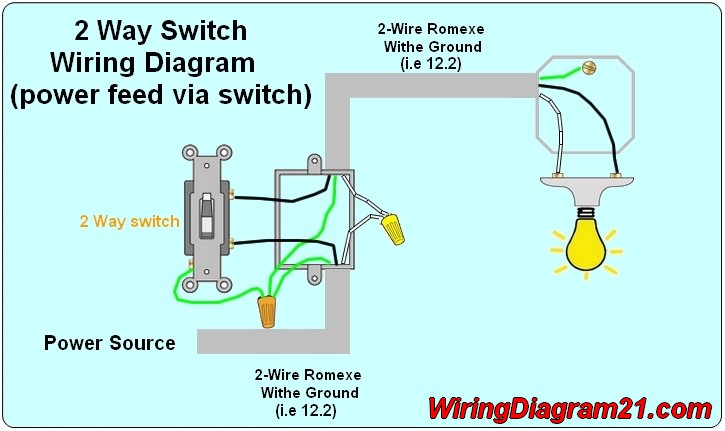 2 Way Switch
Wiring Diagram
(power feed via switch)

2-Wire Romexe
Withe Ground
(i.e 12.2)

2 Way switch

Power Source

2-Wire Romexe
Withe Ground
(i.e 12.2)

WiringDiagram21.com