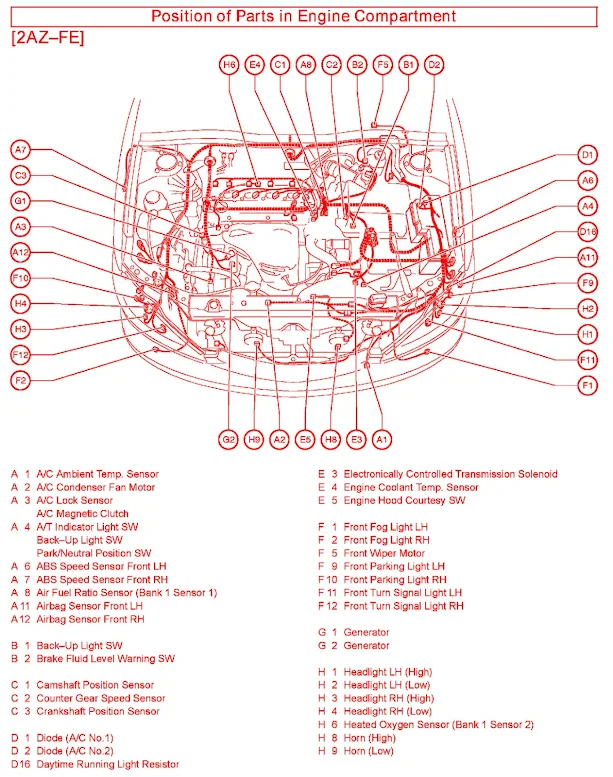 Position of Parts in Engine Compartment

[2AZ–FE]

H6 E4 C1 A8 C2 B2 F5 B1 D2

A7 C3 G1 A3 A12 F10 H4 H3 F12 F2

D1 A6 A4 D16 A11 F9 H2 H1 F11 F1

G2 H9 A2 E5 H8 E3 A1

A 1 A/C Ambient Temp. Sensor
A 2 A/C Condenser Fan Motor
A 3 A/C Lock Sensor
A/C Magnetic Clutch
A 4 A/T Indicator Light SW
Back–Up Light SW
Park/Neutral Position SW
A 6 ABS Speed Sensor Front LH
A 7 ABS Speed Sensor Front RH
A 8 Air Fuel Ratio Sensor (Bank 1 Sensor 1)
A 11 Airbag Sensor Front LH
A 12 Airbag Sensor Front RH

B 1 Back–Up Light SW
B 2 Brake Fluid Level Warning SW

C 1 Camshaft Position Sensor
C 2 Counter Gear Speed Sensor
C 3 Crankshaft Position Sensor

D 1 Diode (A/C No.1)
D 2 Diode (A/C No.2)
D16 Daytime Running Light Resistor

E 3 Electronically Controlled Transmission Solenoid
E 4 Engine Coolant Temp. Sensor
E 5 Engine Hood Courtesy SW

F 1 Front Fog Light LH
F 2 Front Fog Light RH
F 5 Front Wiper Motor
F 9 Front Parking Light LH
F 10 Front Parking Light RH
F 11 Front Turn Signal Light LH
F 12 Front Turn Signal Light RH

G 1 Generator
G 2 Generator

H 1 Headlight LH (High)
H 2 Headlight LH (Low)
H 3 Headlight RH (High)
H 4 Headlight RH (Low)
H 6 Heated Oxygen Sensor (Bank 1 Sensor 2)
H 8 Horn (High)
H 9 Horn (Low)