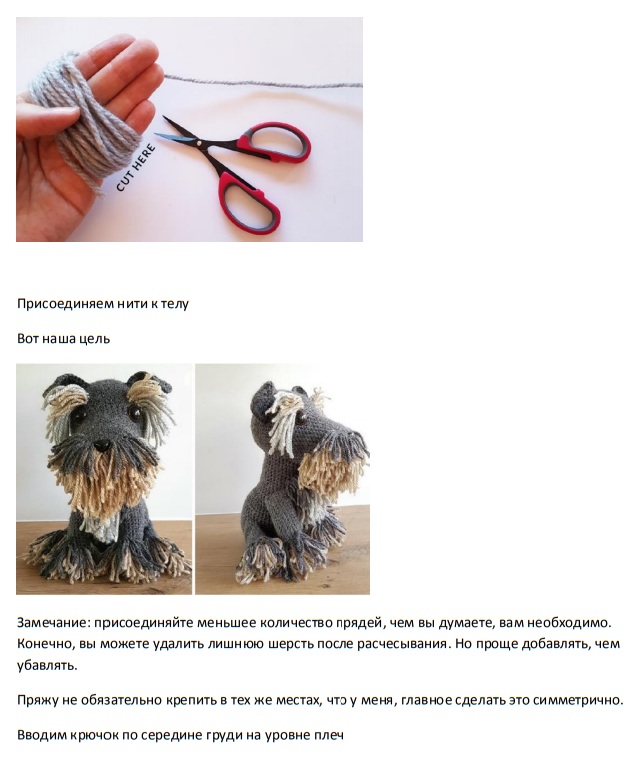 CUT HERE

Присоединяем нити к телу

Вот наша цель

Замечание: присоединяйте меньшее количество прядей, чем вы думаете, вам необходимо. Конечно, вы можете удалить лишнюю шерсть после расчесывания. Но проще добавлять, чем убавлять.

Пряжу не обязательно крепить в тех же местах, что у меня, главное сделать это симметрично.

Вводим крючок по середине груди на уровне плеч