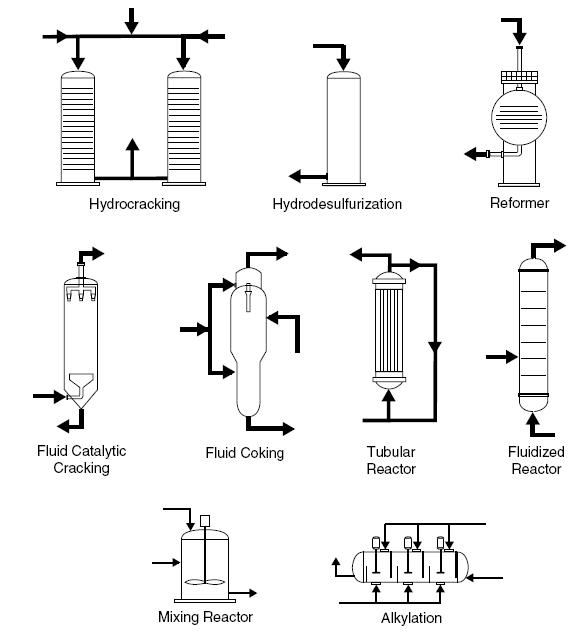 Hydrocracking

Hydrodesulfurization

Reformer

Fluid Catalytic Cracking

Fluid Coking

Tubular Reactor

Fluidized Reactor

Mixing Reactor

Alkylation