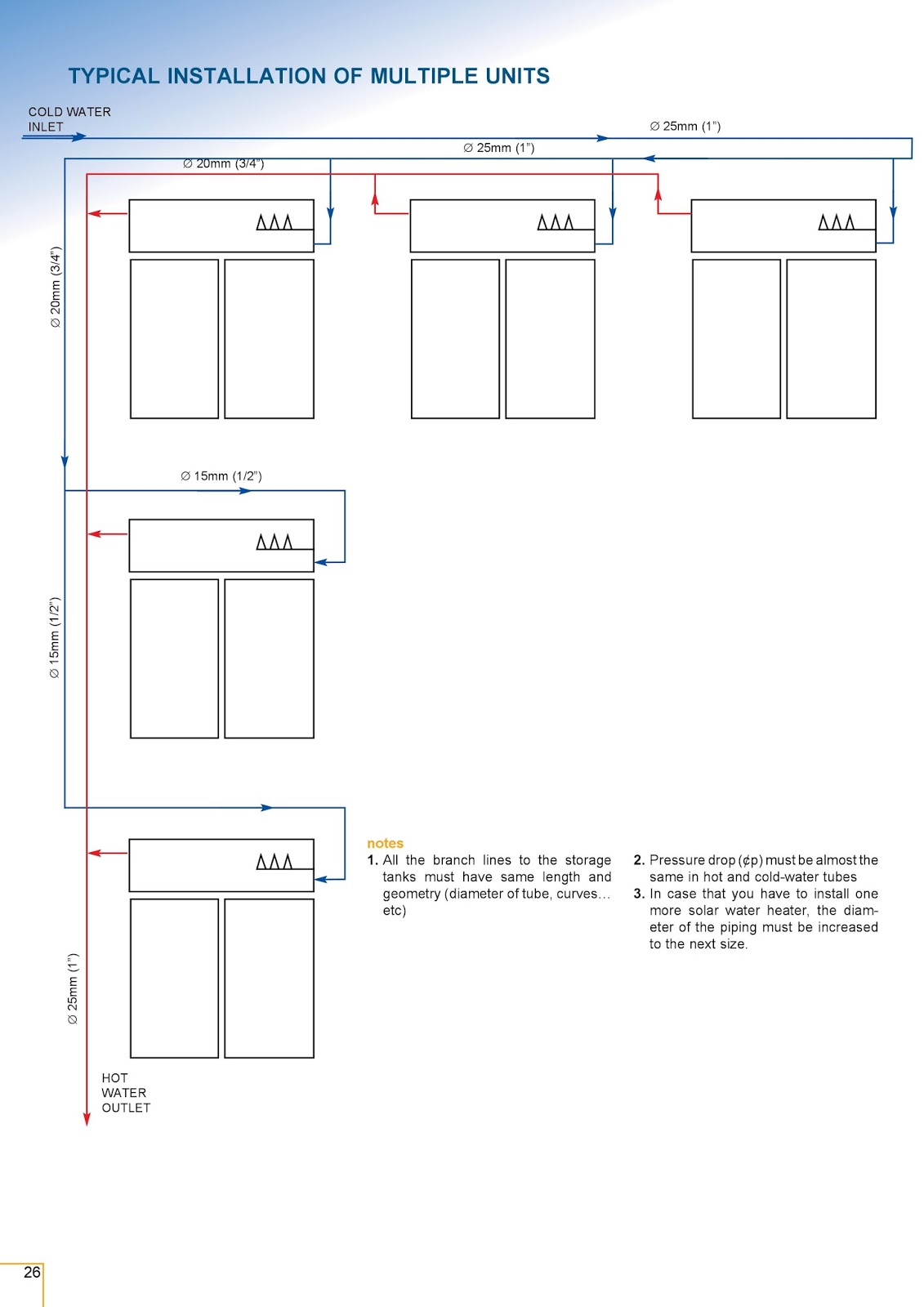 TYPICAL INSTALLATION OF MULTIPLE UNITS

COLD WATER INLET

∅ 25mm (1")

∅ 25mm (1")

∅ 20mm (3/4")

∅ 20mm (3/4")

∅ 15mm (1/2")

∅ 15mm (1/2")

∅ 25mm (1")

HOT WATER OUTLET

notes

1. All the branch lines to the storage tanks must have same length and geometry (diameter of tube, curves… etc)

2. Pressure drop (¢p) must be almost the same in hot and cold-water tubes

3. In case that you have to install one more solar water heater, the diameter of the piping must be increased to the next size.

26