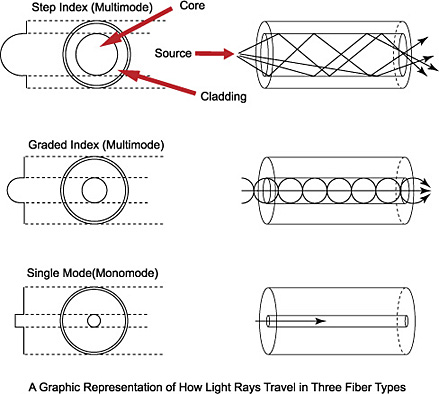 Step Index (Multimode)

Core

Source

Cladding

Graded Index (Multimode)

Single Mode(Monomode)

A Graphic Representation of How Light Rays Travel in Three Fiber Types