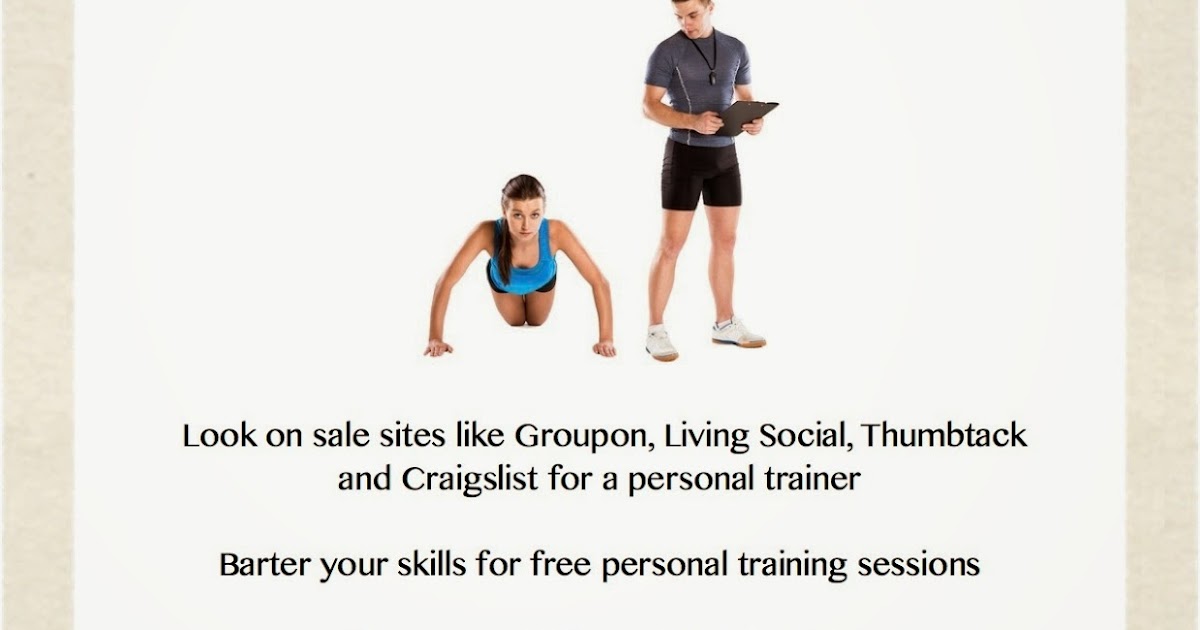 Look on sale sites like Groupon, Living Social, Thumbtack and Craigslist for a personal trainer

Barter your skills for free personal training sessions