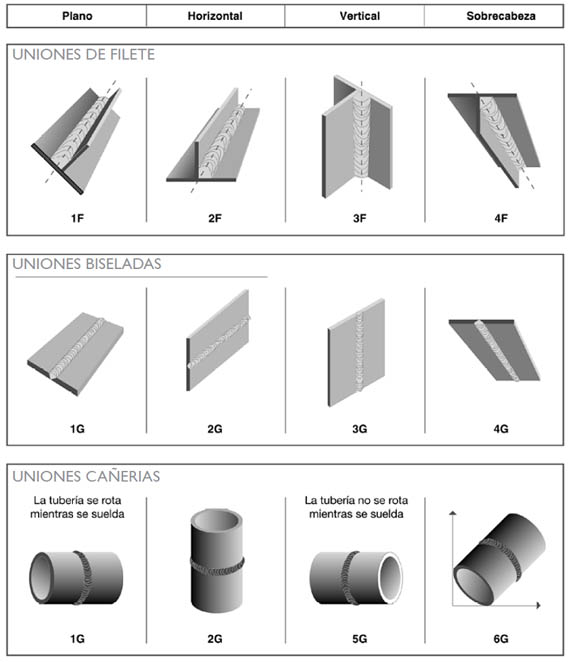 | Plano | Horizontal | Vertical | Sobrecabeza |
|---|---|---|---|

UNIONES DE FILETE

1F

2F

3F

4F

UNIONES BISELADAS

1G

2G

3G

4G

UNIONES CAÑERIAS

La tubería se rota mientras se suelda

1G

2G

La tubería no se rota mientras se suelda

5G

6G