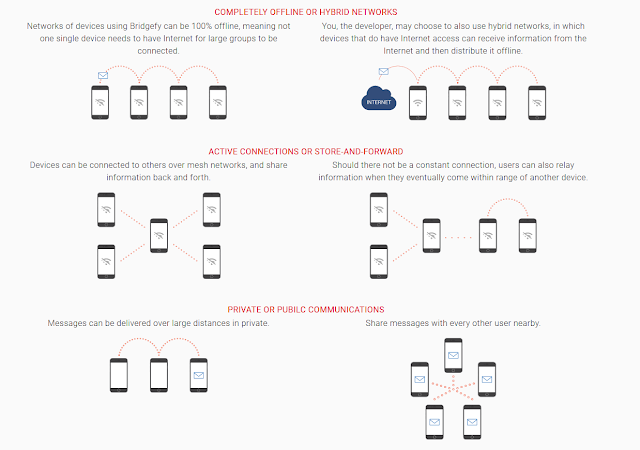 COMPLETELY OFFLINE OR HYBRID NETWORKS

Networks of devices using Bridgefy can be 100% offline, meaning not one single device needs to have Internet for large groups to be connected.

You, the developer, may choose to also use hybrid networks, in which devices that do have Internet access can receive information from the Internet and then distribute it offline.

INTERNET

ACTIVE CONNECTIONS OR STORE-AND-FORWARD

Devices can be connected to others over mesh networks, and share information back and forth.

Should there not be a constant connection, users can also relay information when they eventually come within range of another device.

PRIVATE OR PUBILC COMMUNICATIONS

Messages can be delivered over large distances in private.

Share messages with every other user nearby.