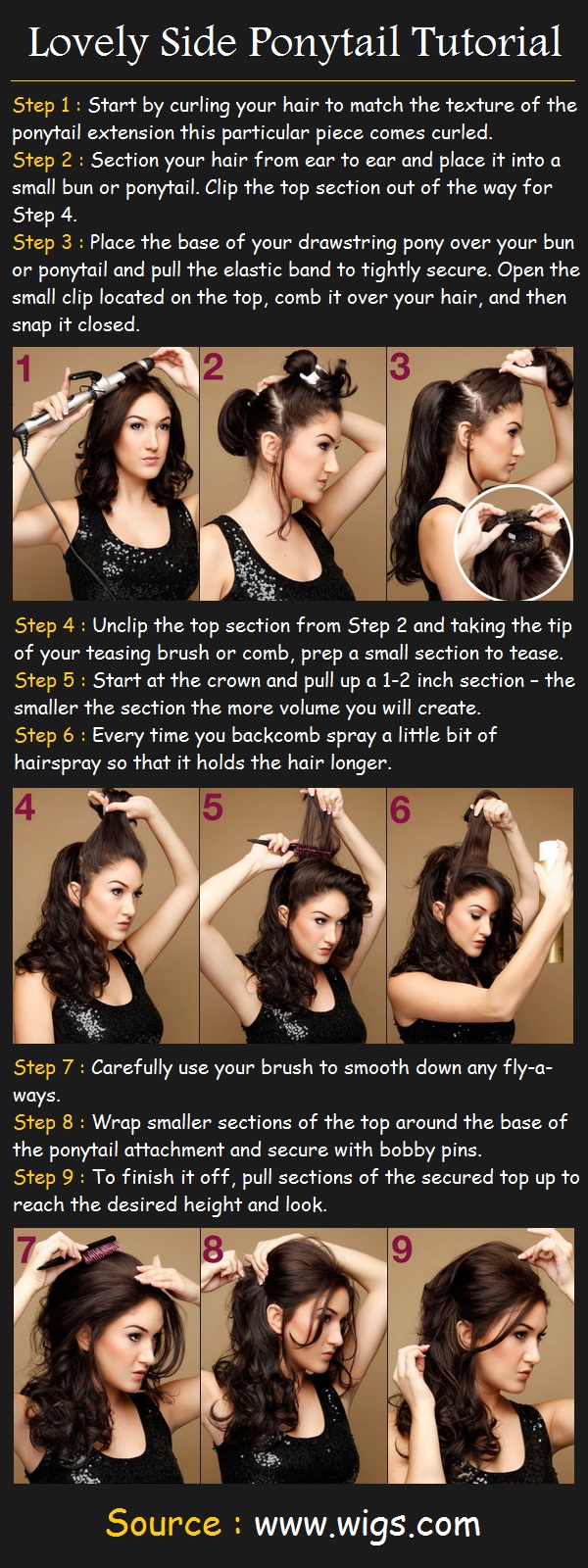 Lovely Side Ponytail Tutorial

Step 1 : Start by curling your hair to match the texture of the ponytail extension this particular piece comes curled.
Step 2 : Section your hair from ear to ear and place it into a small bun or ponytail. Clip the top section out of the way for Step 4.
Step 3 : Place the base of your drawstring pony over your bun or ponytail and pull the elastic band to tightly secure. Open the small clip located on the top, comb it over your hair, and then snap it closed.

1 2 3

Step 4 : Unclip the top section from Step 2 and taking the tip of your teasing brush or comb, prep a small section to tease.
Step 5 : Start at the crown and pull up a 1-2 inch section – the smaller the section the more volume you will create.
Step 6 : Every time you backcomb spray a little bit of hairspray so that it holds the hair longer.

4 5 6

Step 7 : Carefully use your brush to smooth down any fly-a-ways.
Step 8 : Wrap smaller sections of the top around the base of the ponytail attachment and secure with bobby pins.
Step 9 : To finish it off, pull sections of the secured top up to reach the desired height and look.

7 8 9

Source : www.wigs.com