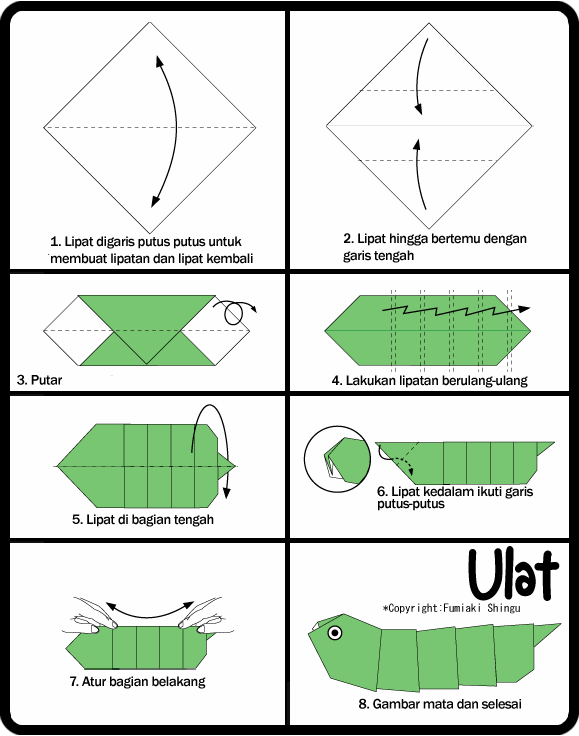 1. Lipat digaris putus putus untuk membuat lipatan dan lipat kembali

2. Lipat hingga bertemu dengan garis tengah

3. Putar

4. Lakukan lipatan berulang-ulang

5. Lipat di bagian tengah

6. Lipat kedalam ikuti garis putus-putus

7. Atur bagian belakang

Ulat

*Copyright:Fumiaki Shingu

8. Gambar mata dan selesai