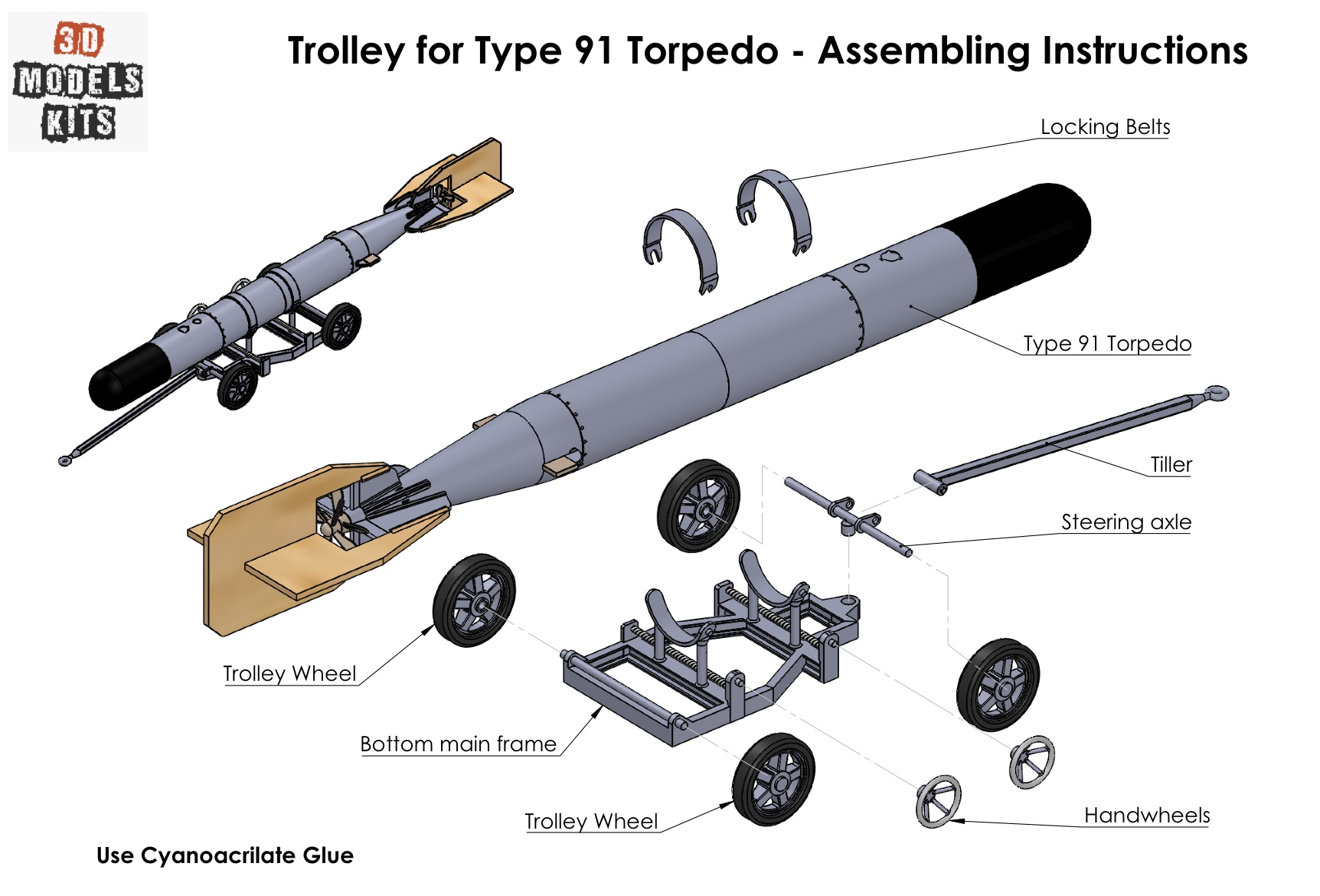 3D MODELS KITS

Trolley for Type 91 Torpedo - Assembling Instructions

Locking Belts

Type 91 Torpedo

Tiller

Steering axle

Trolley Wheel

Bottom main frame

Trolley Wheel

Handwheels

Use Cyanoacrilate Glue