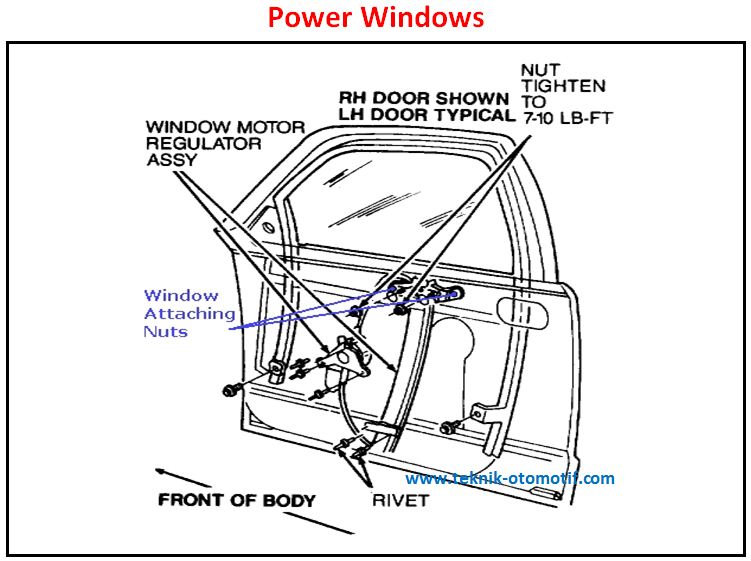 Power Windows

WINDOW MOTOR REGULATOR ASSY

RH DOOR SHOWN
LH DOOR TYPICAL

NUT TIGHTEN TO 7-10 LB-FT

Window Attaching Nuts

FRONT OF BODY

RIVET

www.teknik-otomotif.com