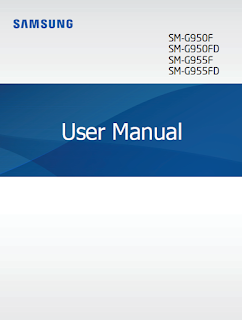 SAMSUNG

SM-G950F
SM-G950FD
SM-G955F
SM-G955FD

User Manual