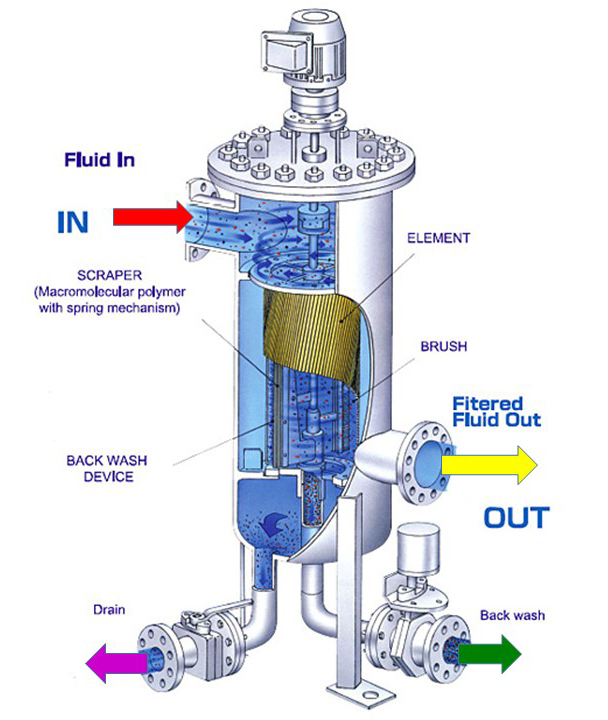 Fluid In

IN

ELEMENT

SCRAPER
(Macromolecular polymer with spring mechanism)

BRUSH

Fitered
Fluid Out

BACK WASH
DEVICE

OUT

Drain

Back wash