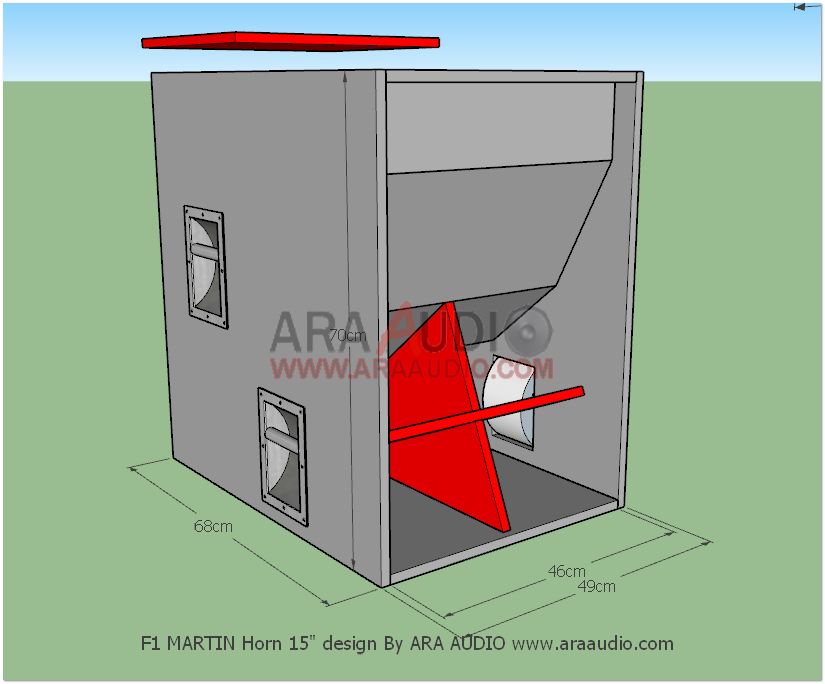 ARA AUDIO
WWW.ARAAUDIO.COM

70cm

68cm

46cm
49cm

F1 MARTIN Horn 15" design By ARA AUDIO www.araaudio.com