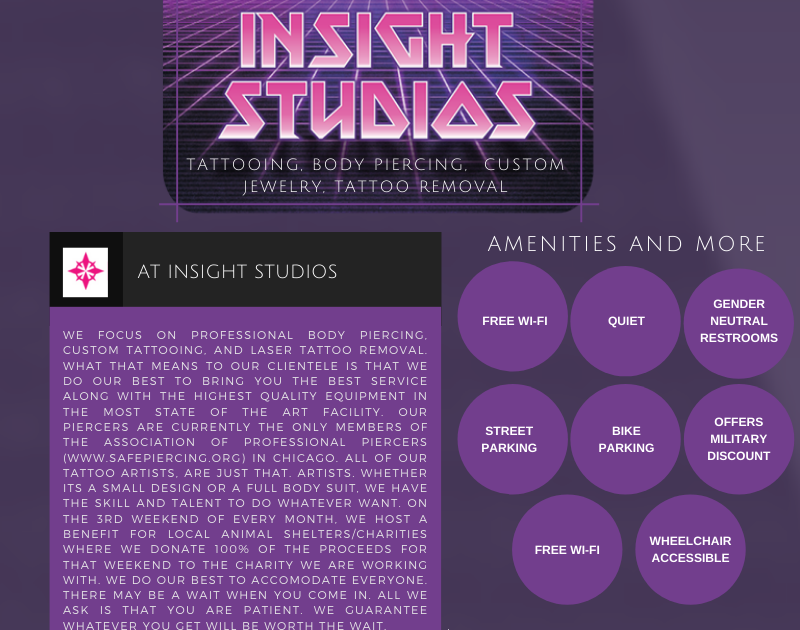 INSIGHT STUDIOS

TATTOOING, BODY PIERCING, CUSTOM JEWELRY, TATTOO REMOVAL

AT INSIGHT STUDIOS

WE FOCUS ON PROFESSIONAL BODY PIERCING, CUSTOM TATTOOING, AND LASER TATTOO REMOVAL. WHAT THAT MEANS TO OUR CLIENTELE IS THAT WE DO OUR BEST TO BRING YOU THE BEST SERVICE ALONG WITH THE HIGHEST QUALITY EQUIPMENT IN THE MOST STATE OF THE ART FACILITY. OUR PIERCERS ARE CURRENTLY THE ONLY MEMBERS OF THE ASSOCIATION OF PROFESSIONAL PIERCERS (WWW.SAFEPIERCING.ORG) IN CHICAGO. ALL OF OUR TATTOO ARTISTS, ARE JUST THAT. ARTISTS. WHETHER ITS A SMALL DESIGN OR A FULL BODY SUIT, WE HAVE THE SKILL AND TALENT TO DO WHATEVER WANT. ON THE 3RD WEEKEND OF EVERY MONTH, WE HOST A BENEFIT FOR LOCAL ANIMAL SHELTERS/CHARITIES WHERE WE DONATE 100% OF THE PROCEEDS FOR THAT WEEKEND TO THE CHARITY WE ARE WORKING WITH. WE DO OUR BEST TO ACCOMODATE EVERYONE. THERE MAY BE A WAIT WHEN YOU COME IN. ALL WE ASK IS THAT YOU ARE PATIENT. WE GUARANTEE WHATEVER YOU GET WILL BE WORTH THE WAIT.

AMENITIES AND MORE

FREE WI-FI

QUIET

GENDER NEUTRAL RESTROOMS

STREET PARKING

BIKE PARKING

OFFERS MILITARY DISCOUNT

FREE WI-FI

WHEELCHAIR ACCESSIBLE