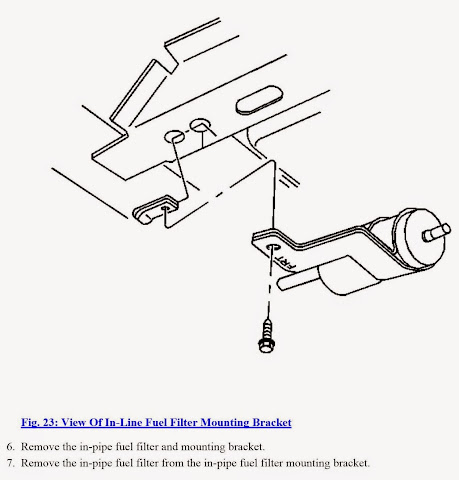 FRT

Fig. 23: View Of In-Line Fuel Filter Mounting Bracket

6. Remove the in-pipe fuel filter and mounting bracket.
7. Remove the in-pipe fuel filter from the in-pipe fuel filter mounting bracket.