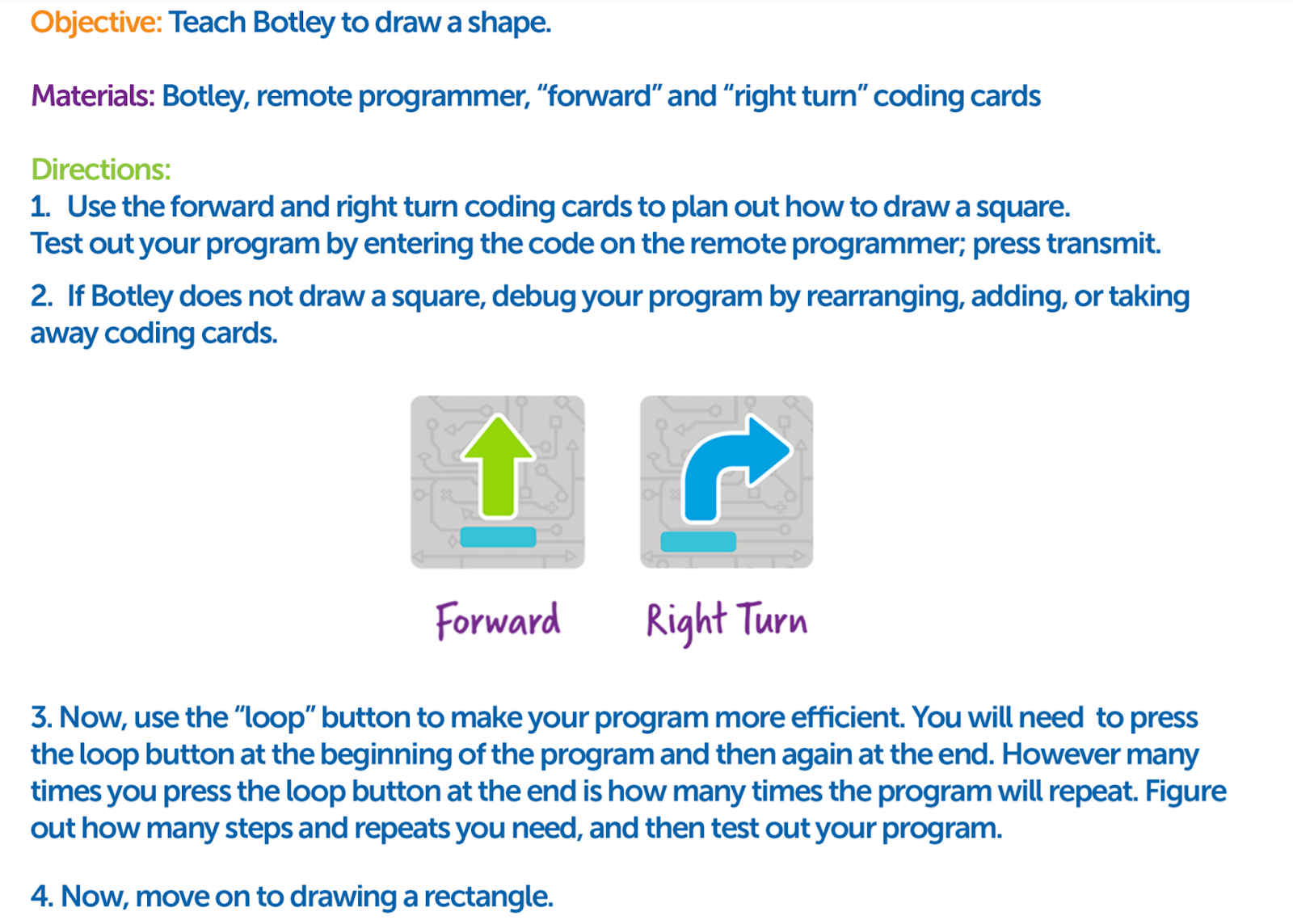 Objective: Teach Botley to draw a shape.

Materials: Botley, remote programmer, “forward” and “right turn” coding cards

Directions:
1. Use the forward and right turn coding cards to plan out how to draw a square. Test out your program by entering the code on the remote programmer; press transmit.

2. If Botley does not draw a square, debug your program by rearranging, adding, or taking away coding cards.

Forward

Right Turn

3. Now, use the “loop” button to make your program more efficient. You will need to press the loop button at the beginning of the program and then again at the end. However many times you press the loop button at the end is how many times the program will repeat. Figure out how many steps and repeats you need, and then test out your program.

4. Now, move on to drawing a rectangle.