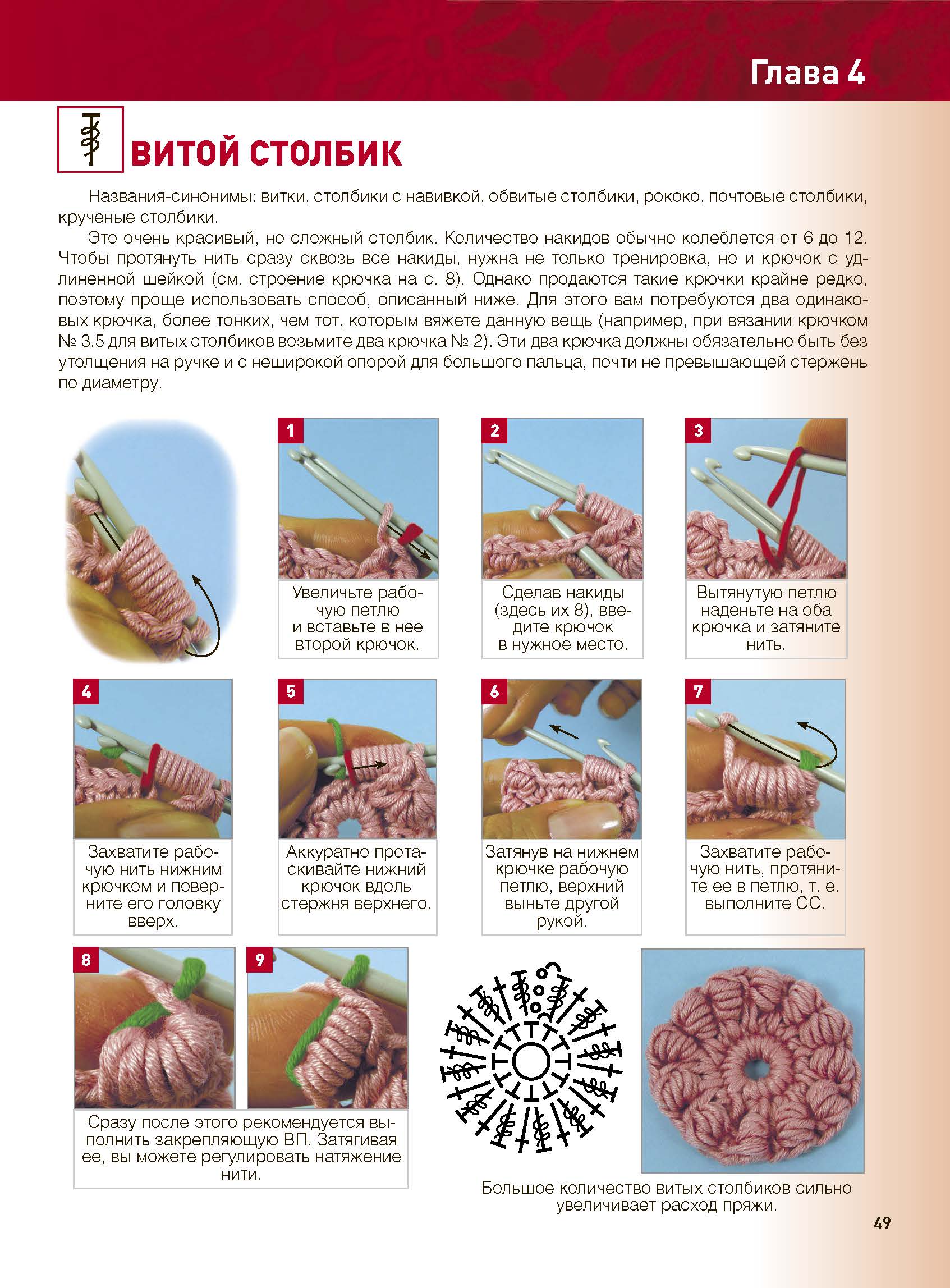 Глава 4

ВИТОЙ СТОЛБИК

Названия-синонимы: витки, столбики с навивкой, обвитые столбики, рококо, почтовые столбики, крученые столбики.

Это очень красивый, но сложный столбик. Количество накидов обычно колеблется от 6 до 12. Чтобы протянуть нить сразу сквозь все накиды, нужна не только тренировка, но и крючок с удлиненной шейкой (см. строение крючка на с. 8). Однако продаются такие крючки крайне редко, поэтому проще использовать способ, описанный ниже. Для этого вам потребуются два одинаковых крючка, более тонких, чем тот, которым вяжете данную вещь (например, при вязании крючком № 3,5 для витых столбиков возьмите два крючка № 2). Эти два крючка должны обязательно быть без утолщения на ручке и с неширокой опорой для большого пальца, почти не превышающей стержень по диаметру.

1
Увеличьте рабочую петлю и вставьте в нее второй крючок.

2
Сделав накиды (здесь их 8), введите крючок в нужное место.

3
Вытянутую петлю наденьте на оба крючка и затяните нить.

4
Захватите рабочую нить нижним крючком и поверните его головку вверх.

5
Аккуратно протаскивайте нижний крючок вдоль стержня верхнего.

6
Затянув на нижнем крючке рабочую петлю, верхний выньте другой рукой.

7
Захватите рабочую нить, протяните ее в петлю, т. е. выполните СС.

8

9

Сразу после этого рекомендуется выполнить закрепляющую ВП. Затягивая ее, вы можете регулировать натяжение нити.

Большое количество витых столбиков сильно увеличивает расход пряжи.

49