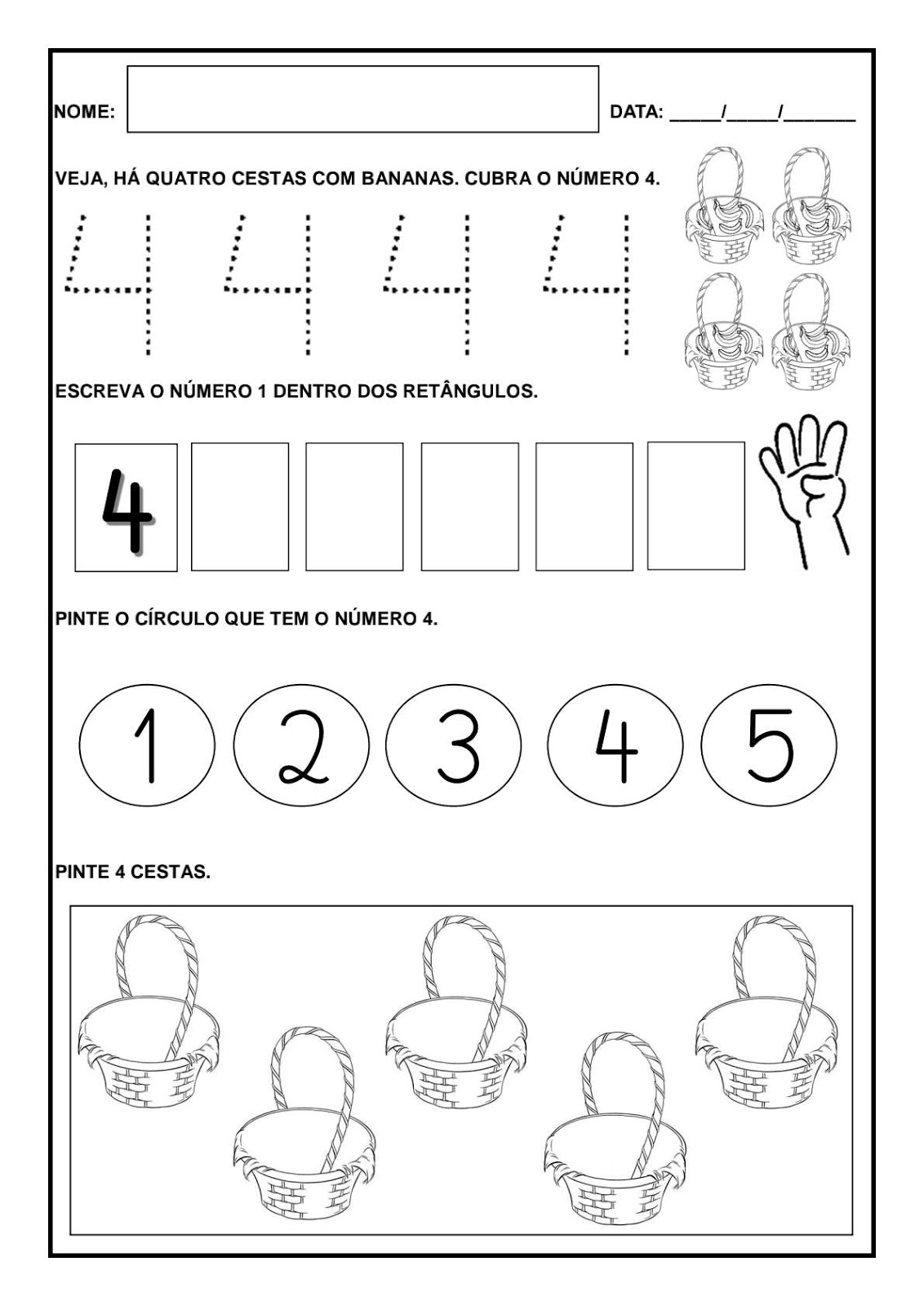 NOME:

DATA: _____/_____/_______

VEJA, HÁ QUATRO CESTAS COM BANANAS. CUBRA O NÚMERO 4.

4 4 4 4

ESCREVA O NÚMERO 1 DENTRO DOS RETÂNGULOS.

4

PINTE O CÍRCULO QUE TEM O NÚMERO 4.

1 2 3 4 5

PINTE 4 CESTAS.