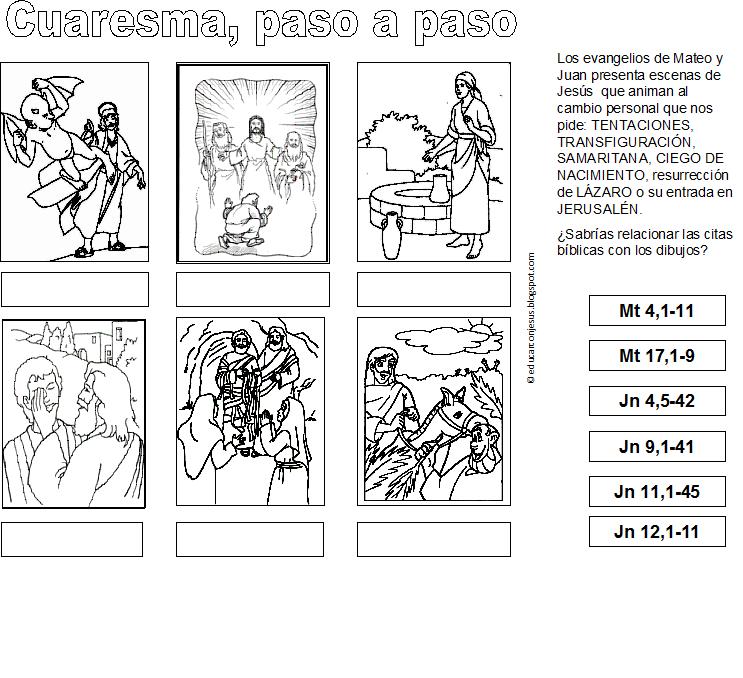 Cuaresma, paso a paso

Los evangelios de Mateo y Juan presenta escenas de Jesús que animan al cambio personal que nos pide: TENTACIONES, TRANSFIGURACIÓN, SAMARITANA, CIEGO DE NACIMIENTO, resurrección de LÁZARO o su entrada en JERUSALÉN.

¿Sabrías relacionar las citas bíblicas con los dibujos?

© educarconjesus.blogspot.com

Mt 4,1-11

Mt 17,1-9

Jn 4,5-42

Jn 9,1-41

Jn 11,1-45

Jn 12,1-11