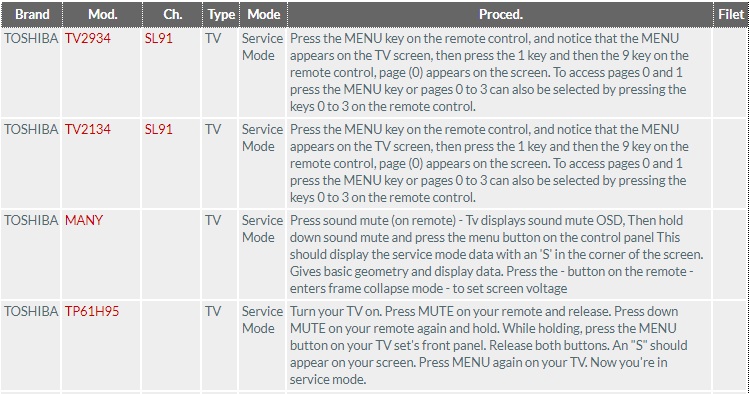 | Brand | Mod. | Ch. | Type | Mode | Proced. | Filet |
|---|---|---|---|---|---|---|
| TOSHIBA | TV2934 | SL91 | TV | Service Mode | Press the MENU key on the remote control, and notice that the MENU appears on the TV screen, then press the 1 key and then the 9 key on the remote control, page (0) appears on the screen. To access pages 0 and 1 press the MENU key or pages 0 to 3 can also be selected by pressing the keys 0 to 3 on the remote control. | |
| TOSHIBA | TV2134 | SL91 | TV | Service Mode | Press the MENU key on the remote control, and notice that the MENU appears on the TV screen, then press the 1 key and then the 9 key on the remote control, page (0) appears on the screen. To access pages 0 and 1 press the MENU key or pages 0 to 3 can also be selected by pressing the keys 0 to 3 on the remote control. | |
| TOSHIBA | MANY | | TV | Service Mode | Press sound mute (on remote) - Tv displays sound mute OSD, Then hold down sound mute and press the menu button on the control panel This should display the service mode data with an 'S' in the corner of the screen. Gives basic geometry and display data. Press the - button on the remote - enters frame collapse mode - to set screen voltage | |
| TOSHIBA | TP61H95 | | TV | Service Mode | Turn your TV on. Press MUTE on your remote and release. Press down MUTE on your remote again and hold. While holding, press the MENU button on your TV set's front panel. Release both buttons. An "S" should appear on your screen. Press MENU again on your TV. Now you're in service mode. | |