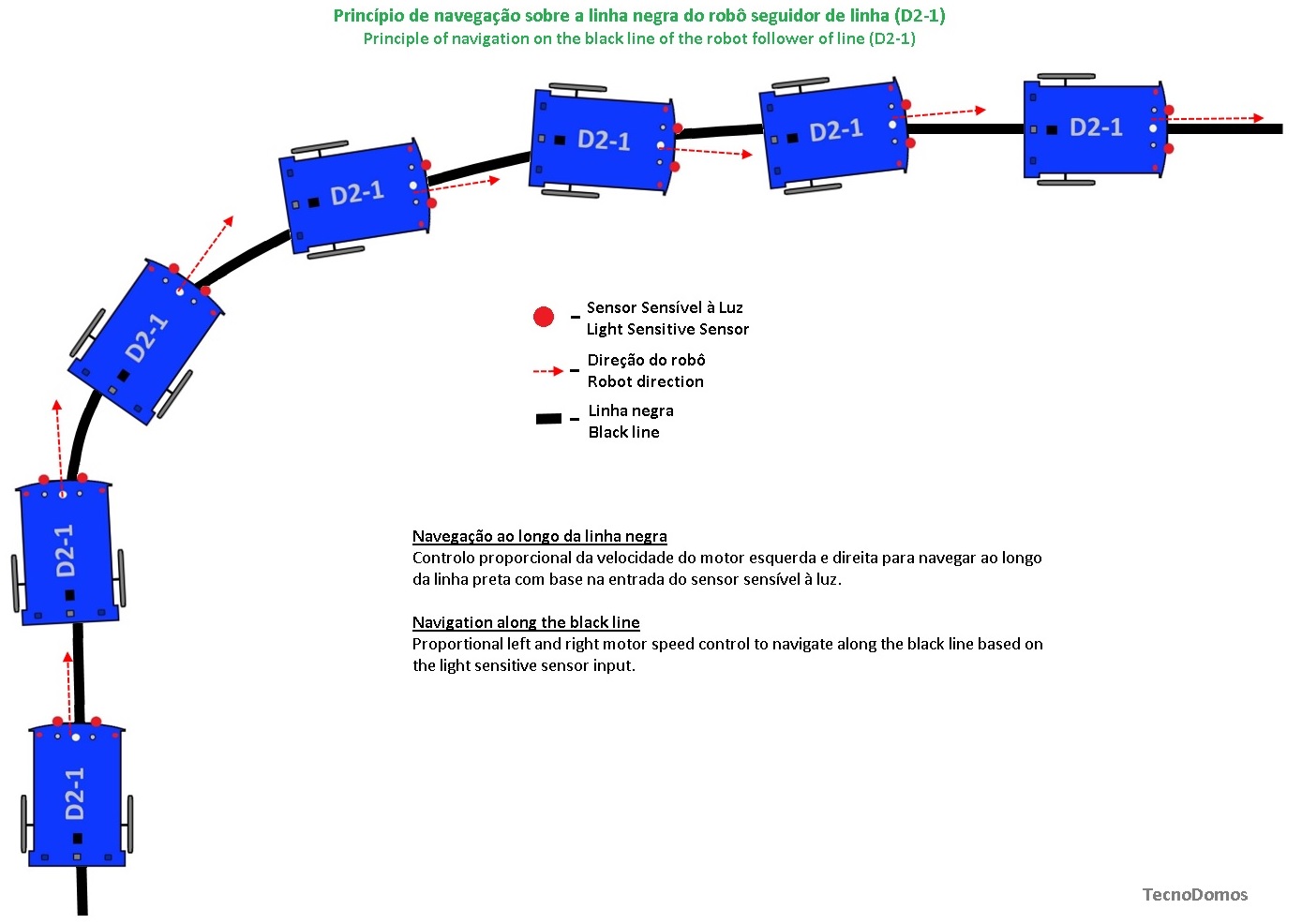 Princípio de navegação sobre a linha negra do robô seguidor de linha (D2-1)
Principle of navigation on the black line of the robot follower of line (D2-1)

D2-1

D2-1

D2-1

D2-1

D2-1

D2-1

D2-1

- Sensor Sensível à Luz
Light Sensitive Sensor

- Direção do robô
Robot direction

- Linha negra
Black line

Navegação ao longo da linha negra
Controlo proporcional da velocidade do motor esquerda e direita para navegar ao longo da linha preta com base na entrada do sensor sensível à luz.

Navigation along the black line
Proportional left and right motor speed control to navigate along the black line based on the light sensitive sensor input.

TecnoDomos