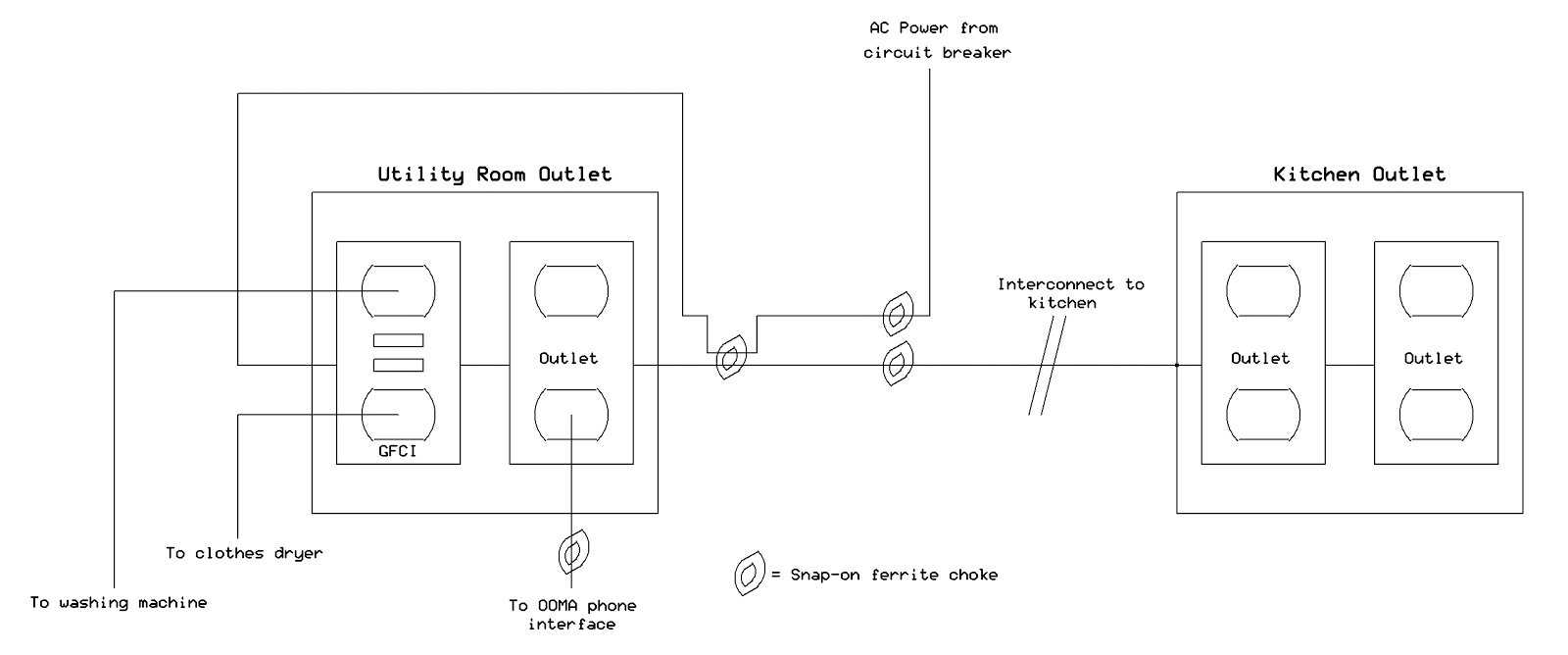 AC Power from circuit breaker

Utility Room Outlet

Kitchen Outlet

Interconnect to kitchen

Outlet

GFCI

Outlet

Outlet

To clothes dryer

To washing machine

To OOMA phone interface

= Snap-on ferrite choke