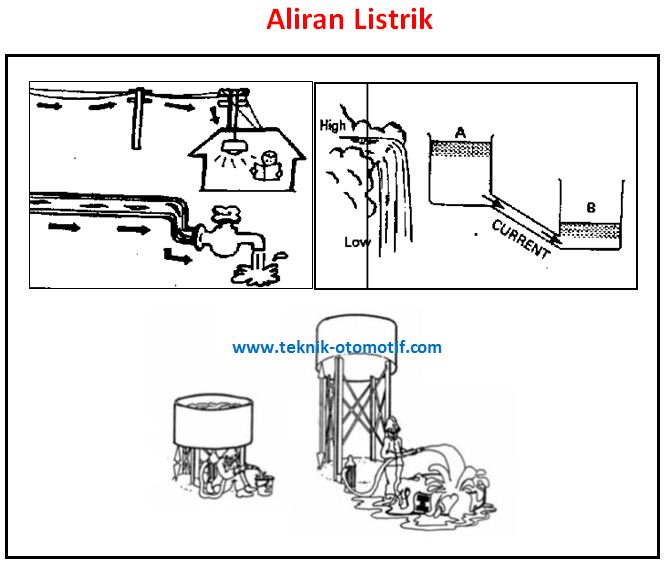 Aliran Listrik

High

Low

A

B

CURRENT

www.teknik-otomotif.com