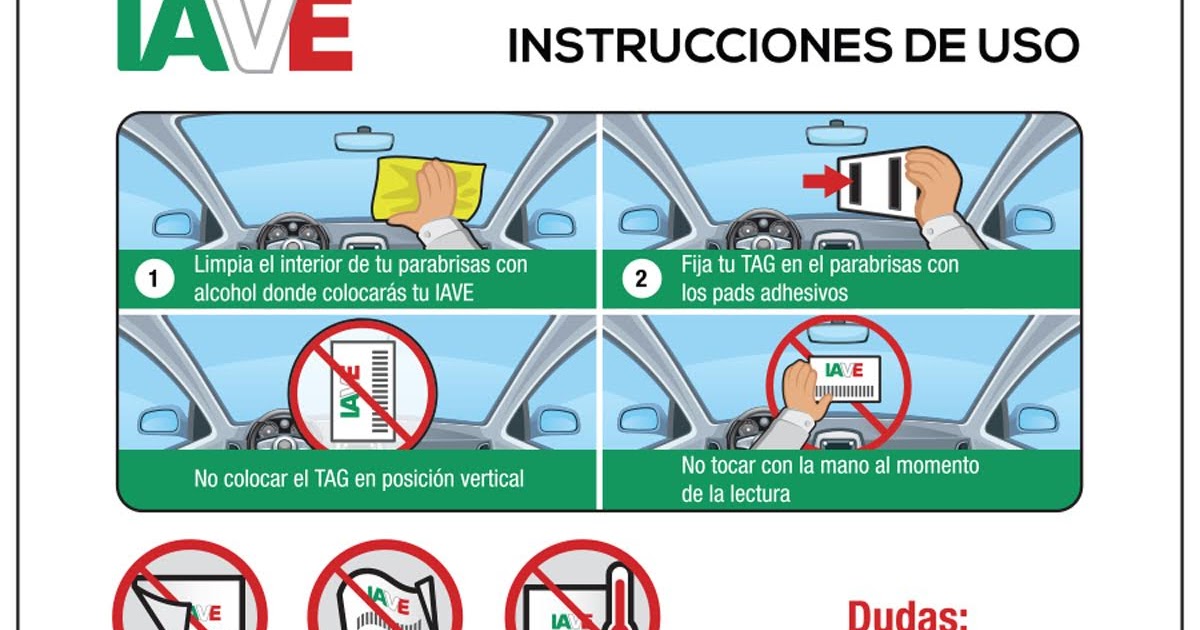 IAVE

INSTRUCCIONES DE USO

1 Limpia el interior de tu parabrisas con alcohol donde colocarás tu IAVE

2 Fija tu TAG en el parabrisas con los pads adhesivos

IAVE

No colocar el TAG en posición vertical

IAVE

No tocar con la mano al momento de la lectura

IAVE

IAVE

IAVE

Dudas: