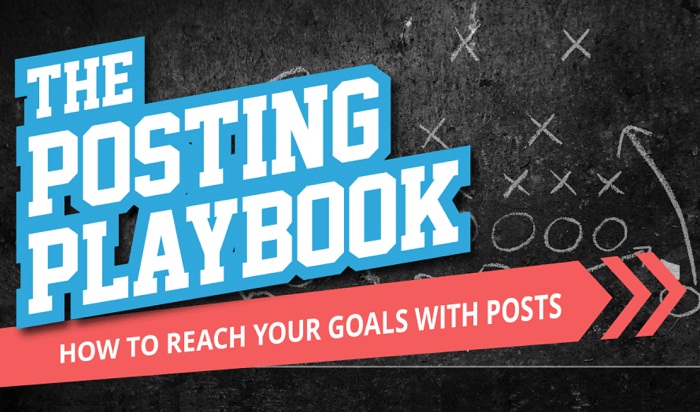 THE POSTING PLAYBOOK

HOW TO REACH YOUR GOALS WITH POSTS