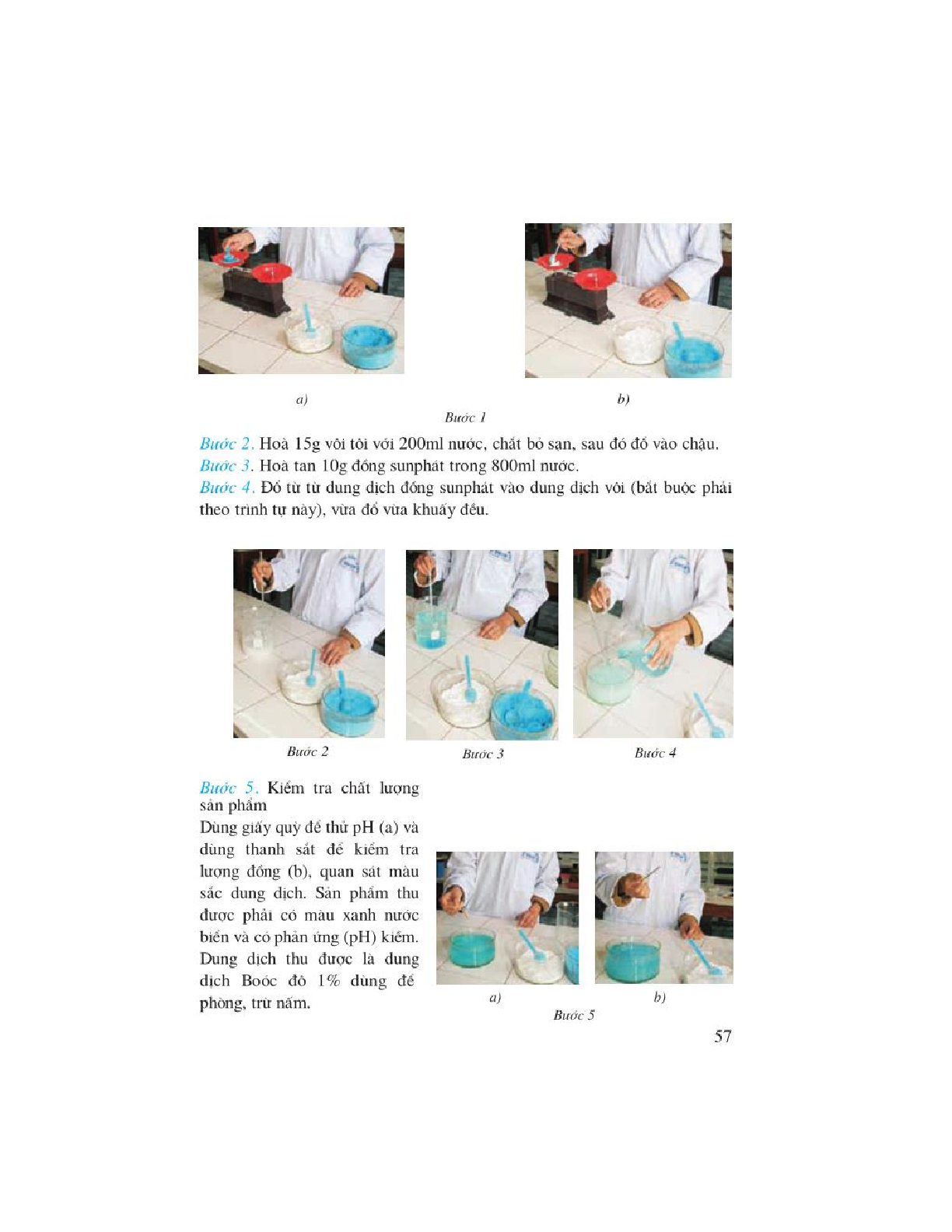 a)

b)

Bước 1

Bước 2. Hoà 15g vôi tôi với 200ml nước, chắt bỏ sạn, sau đó đổ vào chậu.
Bước 3. Hoà tan 10g đồng sunphát trong 800ml nước.
Bước 4. Đổ từ từ dung dịch đồng sunphát vào dung dịch vôi (bắt buộc phải theo trình tự này), vừa đổ vừa khuấy đều.

Bước 2

Bước 3

Bước 4

Bước 5. Kiểm tra chất lượng sản phẩm
Dùng giấy quỳ để thử pH (a) và dùng thanh sắt để kiểm tra lượng đồng (b), quan sát màu sắc dung dịch. Sản phẩm thu được phải có màu xanh nước biển và có phản ứng (pH) kiềm. Dung dịch thu được là dung dịch Boóc đô 1% dùng để phòng, trừ nấm.

a)

b)

Bước 5

57