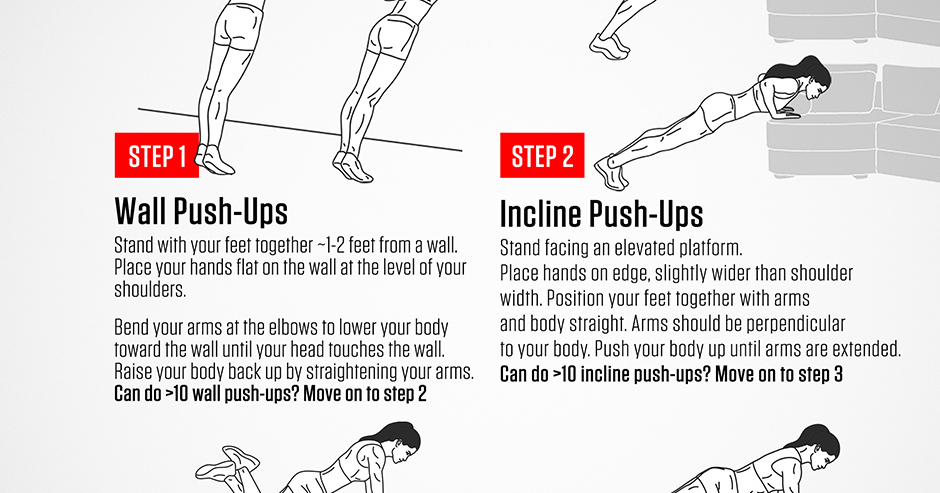 STEP 1

Wall Push-Ups

Stand with your feet together ~1-2 feet from a wall. Place your hands flat on the wall at the level of your shoulders.

Bend your arms at the elbows to lower your body toward the wall until your head touches the wall. Raise your body back up by straightening your arms.
Can do >10 wall push-ups? Move on to step 2

STEP 2

Incline Push-Ups

Stand facing an elevated platform.
Place hands on edge, slightly wider than shoulder width. Position your feet together with arms and body straight. Arms should be perpendicular to your body. Push your body up until arms are extended.
Can do >10 incline push-ups? Move on to step 3