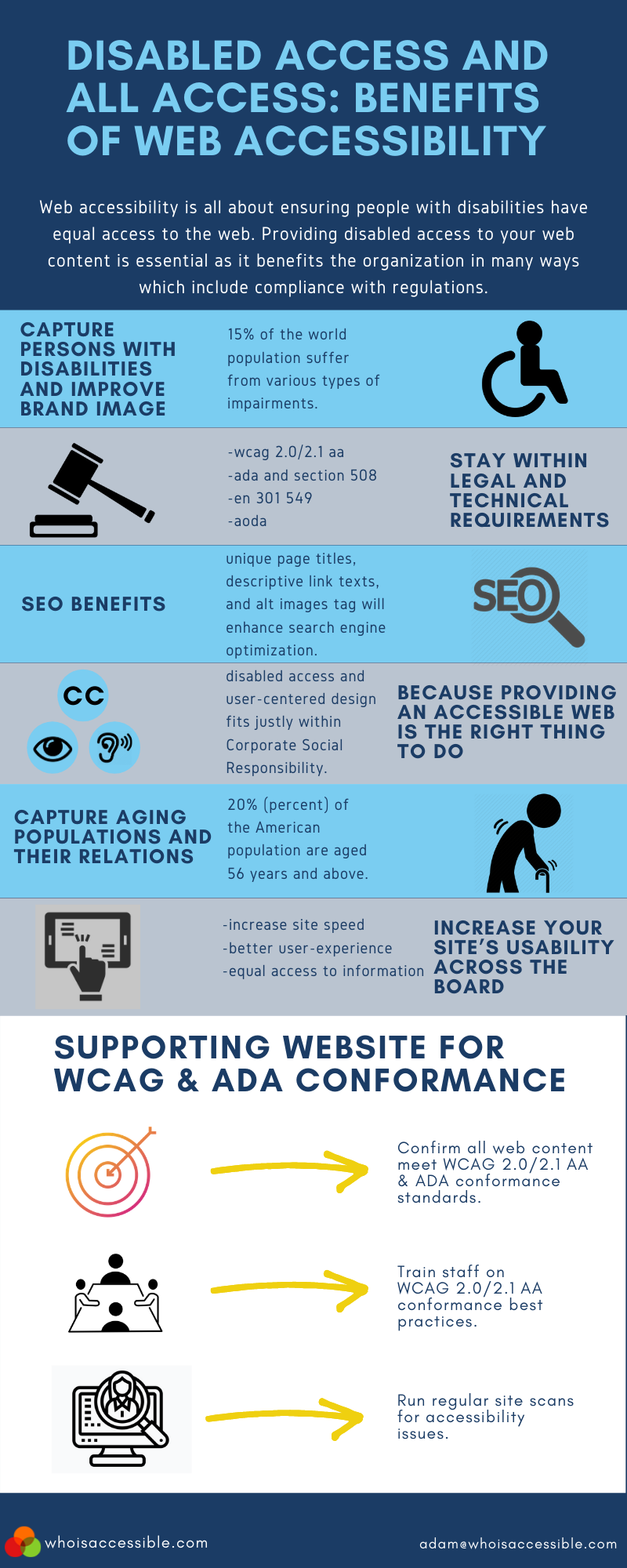 DISABLED ACCESS AND ALL ACCESS: BENEFITS OF WEB ACCESSIBILITY

Web accessibility is all about ensuring people with disabilities have equal access to the web. Providing disabled access to your web content is essential as it benefits the organization in many ways which include compliance with regulations.

CAPTURE PERSONS WITH DISABILITIES AND IMPROVE BRAND IMAGE

15% of the world population suffer from various types of impairments.

-wcag 2.0/2.1 aa
-ada and section 508
-en 301 549
-aoda

STAY WITHIN LEGAL AND TECHNICAL REQUIREMENTS

SEO BENEFITS

unique page titles, descriptive link texts, and alt images tag will enhance search engine optimization.

SEO

CC

disabled access and user-centered design fits justly within Corporate Social Responsibility.

BECAUSE PROVIDING AN ACCESSIBLE WEB IS THE RIGHT THING TO DO

CAPTURE AGING POPULATIONS AND THEIR RELATIONS

20% (percent) of the American population are aged 56 years and above.

-increase site speed
-better user-experience
-equal access to information

INCREASE YOUR SITE'S USABILITY ACROSS THE BOARD

SUPPORTING WEBSITE FOR WCAG & ADA CONFORMANCE

Confirm all web content meet WCAG 2.0/2.1 AA & ADA conformance standards.

Train staff on WCAG 2.0/2.1 AA conformance best practices.

Run regular site scans for accessibility issues.

whoisaccessible.com

adam@whoisaccessible.com