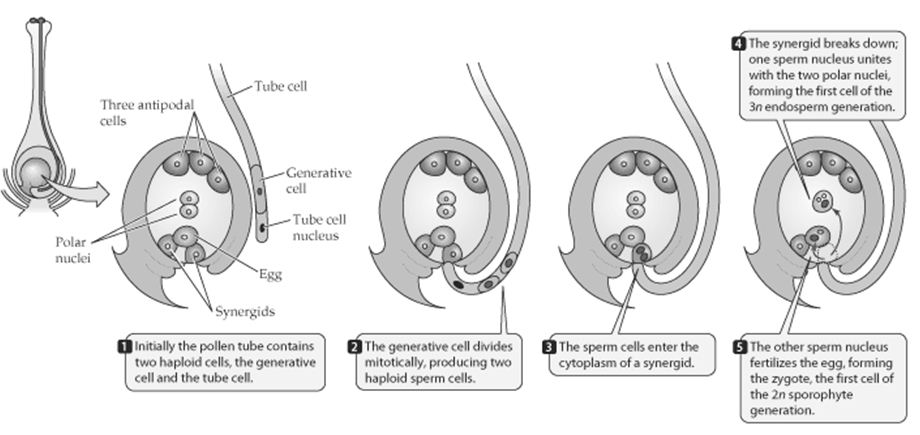 Three antipodal cells

Tube cell

Generative cell

Tube cell nucleus

Polar nuclei

Egg

Synergids

1 Initially the pollen tube contains two haploid cells, the generative cell and the tube cell.

2 The generative cell divides mitotically, producing two haploid sperm cells.

3 The sperm cells enter the cytoplasm of a synergid.

4 The synergid breaks down; one sperm nucleus unites with the two polar nuclei, forming the first cell of the $3n$ endosperm generation.

5 The other sperm nucleus fertilizes the egg, forming the zygote, the first cell of the $2n$ sporophyte generation.