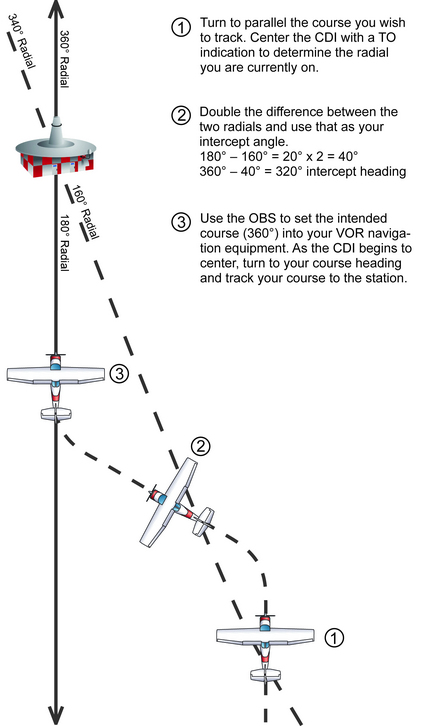 340° Radial

360° Radial

160° Radial

180° Radial

① Turn to parallel the course you wish to track. Center the CDI with a TO indication to determine the radial you are currently on.

② Double the difference between the two radials and use that as your intercept angle.
180° – 160° = 20° x 2 = 40°
360° – 40° = 320° intercept heading

③ Use the OBS to set the intended course (360°) into your VOR navigation equipment. As the CDI begins to center, turn to your course heading and track your course to the station.

③

②

①