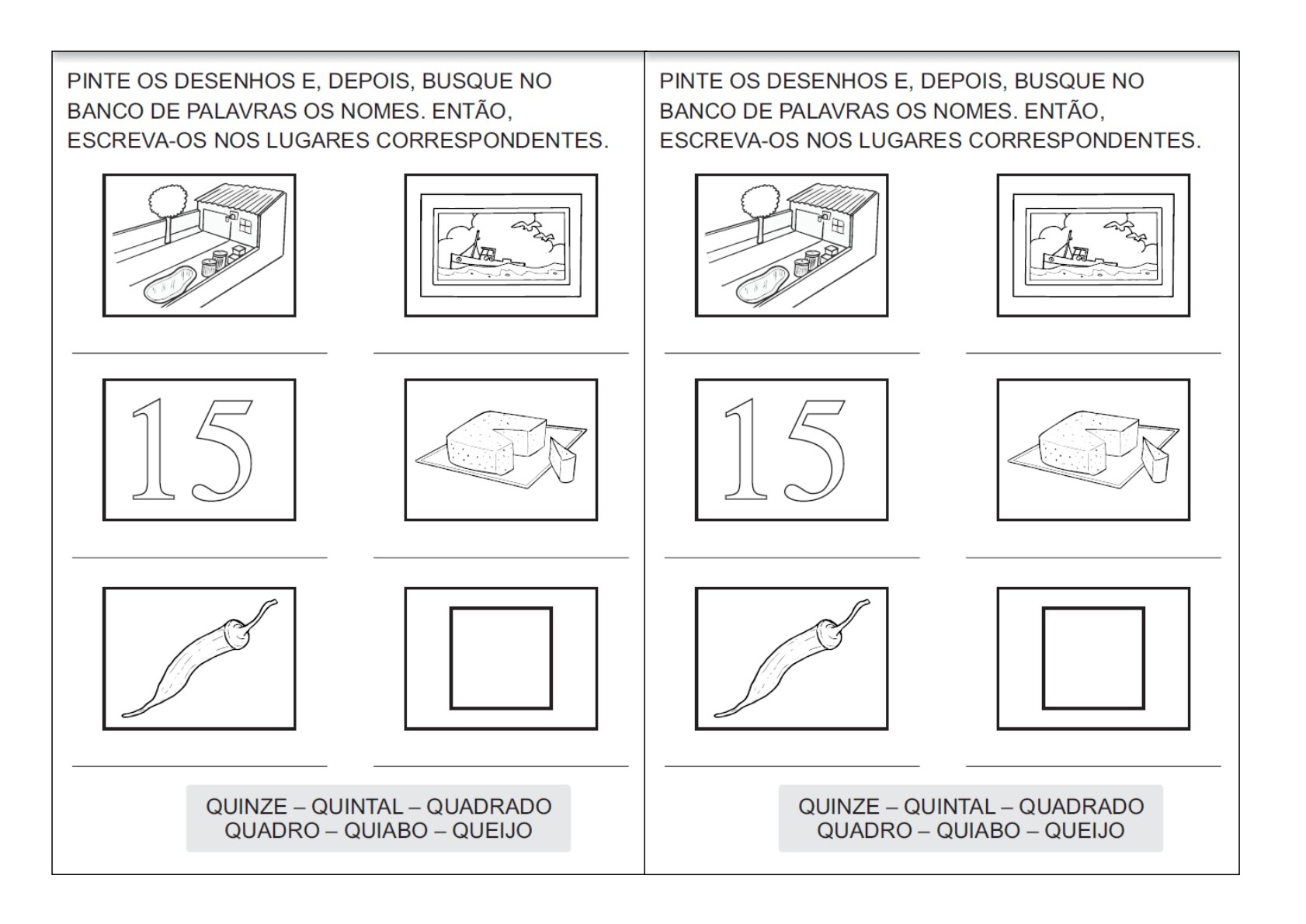 PINTE OS DESENHOS E, DEPOIS, BUSQUE NO BANCO DE PALAVRAS OS NOMES. ENTÃO, ESCREVA-OS NOS LUGARES CORRESPONDENTES.

15

QUINZE – QUINTAL – QUADRADO
QUADRO – QUIABO – QUEIJO

PINTE OS DESENHOS E, DEPOIS, BUSQUE NO BANCO DE PALAVRAS OS NOMES. ENTÃO, ESCREVA-OS NOS LUGARES CORRESPONDENTES.

15

QUINZE – QUINTAL – QUADRADO
QUADRO – QUIABO – QUEIJO