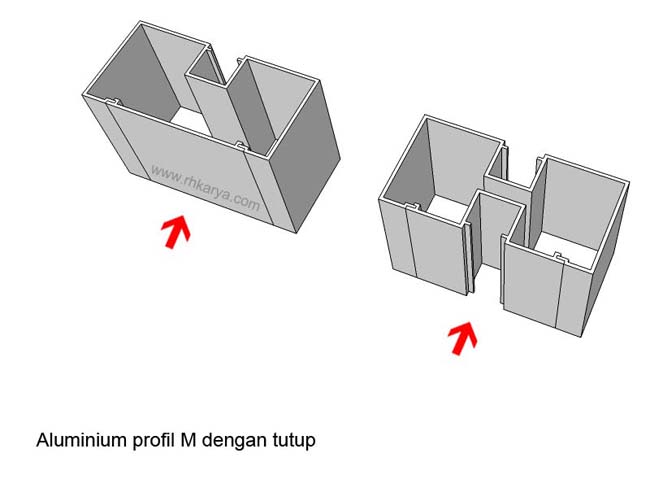 www.rhkarya.com

Aluminium profil M dengan tutup