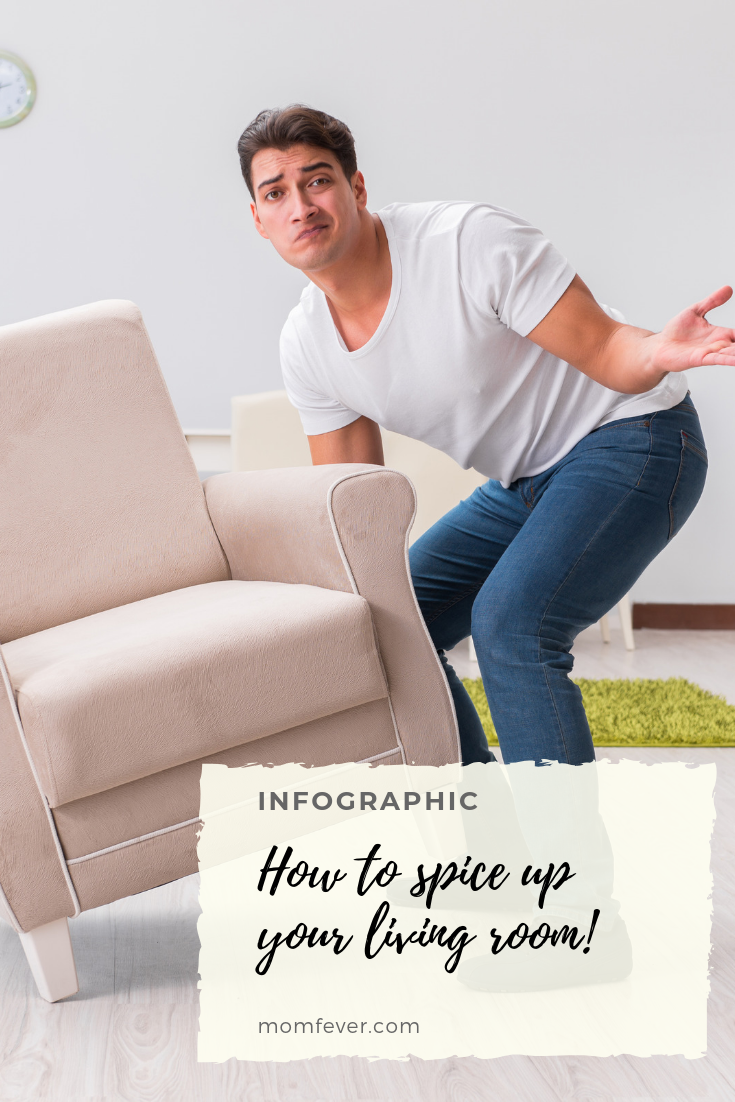 INFOGRAPHIC

How to spice up your living room!

momfever.com