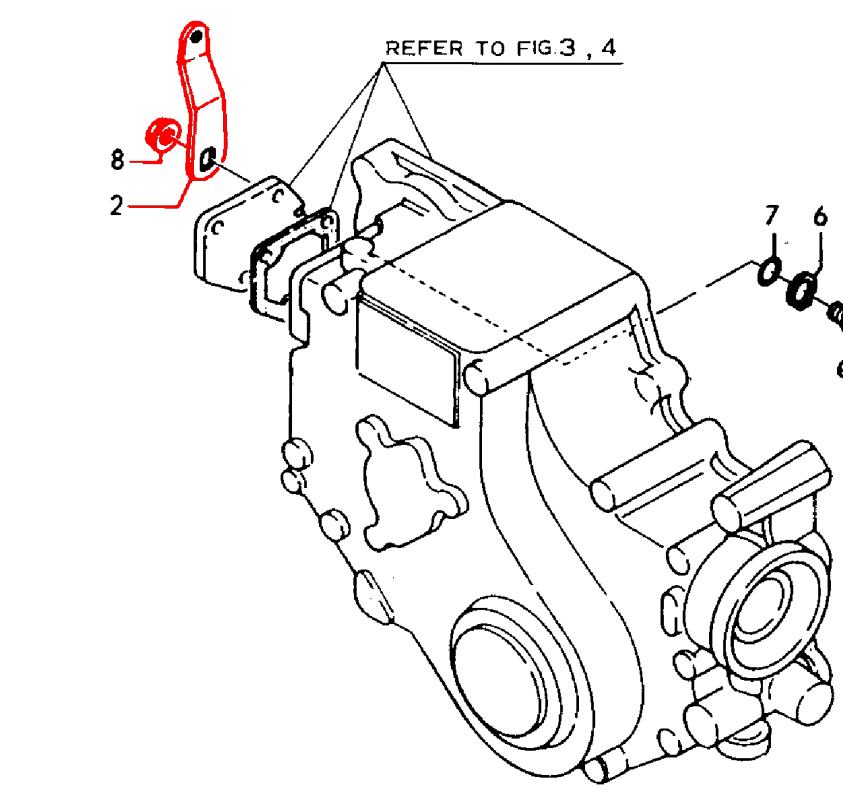 REFER TO FIG.3 , 4

8

2

7

6