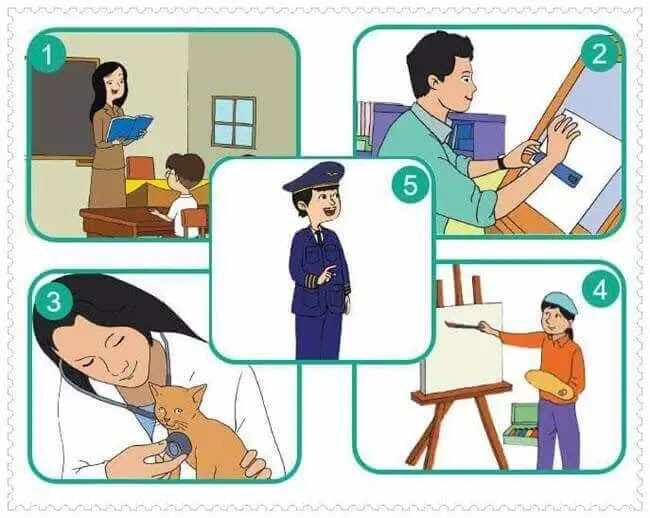 1

2

5

3

4